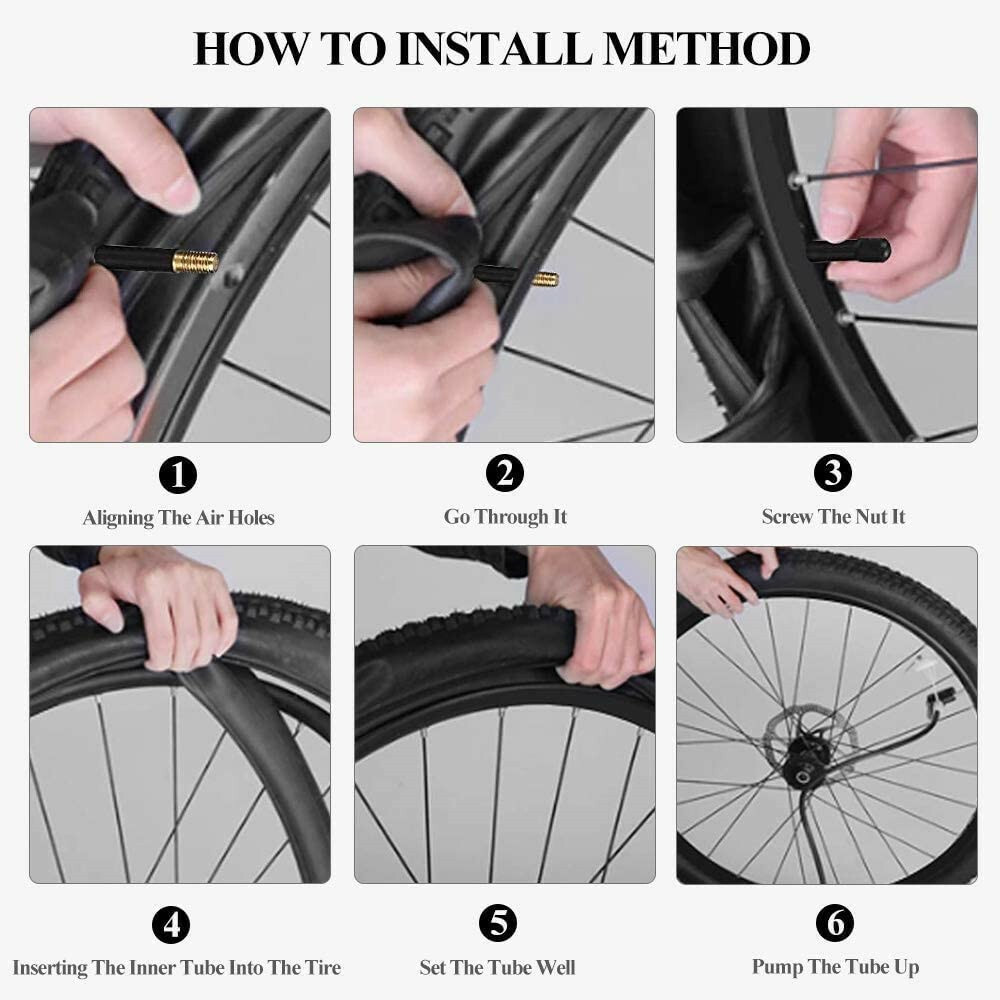 HOW TO INSTALL METHOD

1
Aligning The Air Holes

2
Go Through It

3
Screw The Nut It

4
Inserting The Inner Tube Into The Tire

5
Set The Tube Well

6
Pump The Tube Up