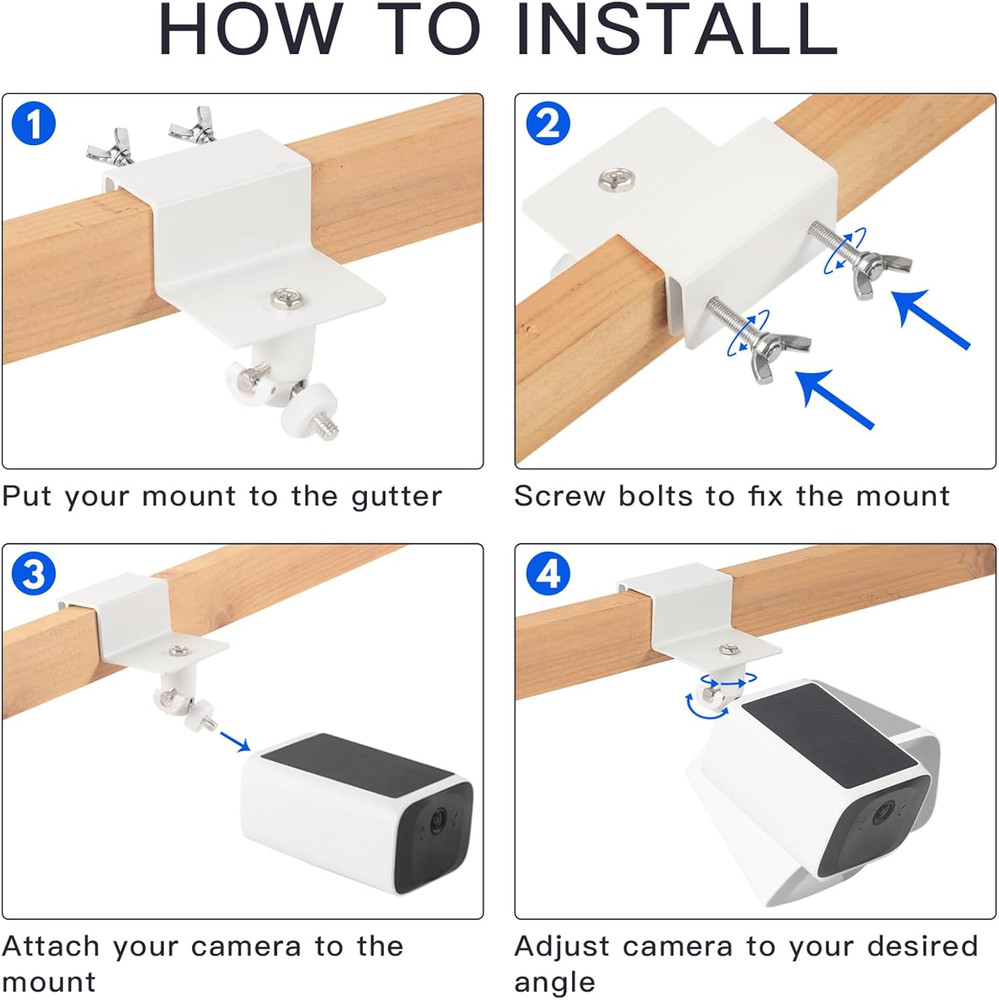 HOW TO INSTALL

1

Put your mount to the gutter

2

Screw bolts to fix the mount

3

Attach your camera to the mount

4

Adjust camera to your desired angle