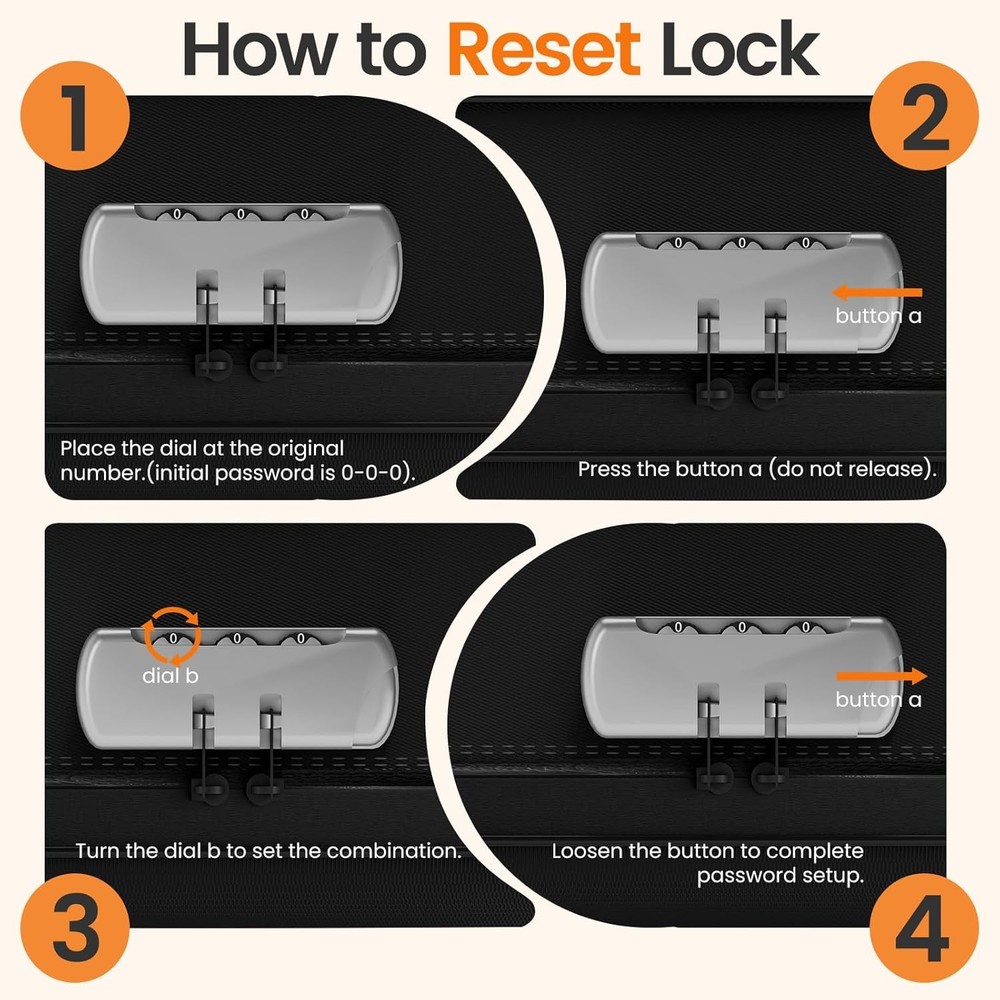 How to Reset Lock

1

0 0 0

Place the dial at the original number.(initial password is 0-0-0).

2

0 0 0

button a

Press the button a (do not release).

0 0 0

dial b

Turn the dial b to set the combination.

3

0 0 0

button a

Loosen the button to complete password setup.

4