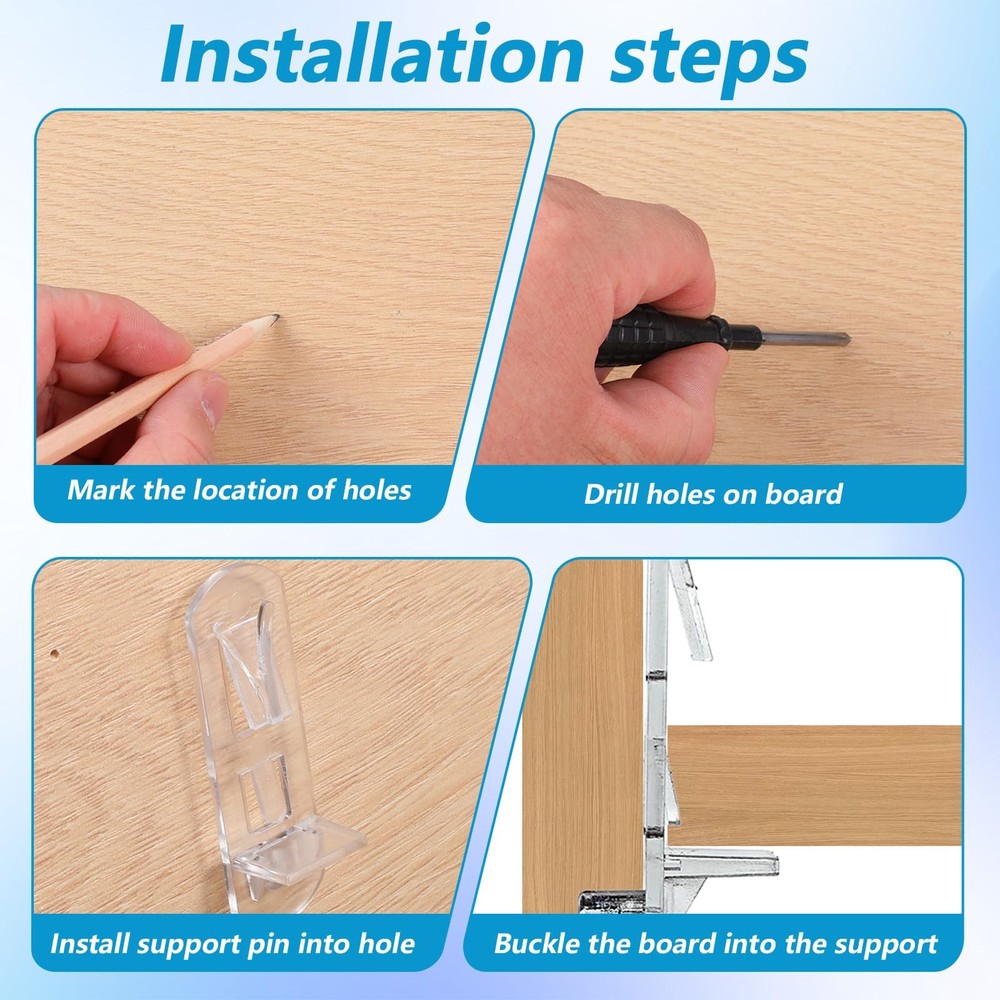 Installation steps

Mark the location of holes

Drill holes on board

Install support pin into hole

Buckle the board into the support