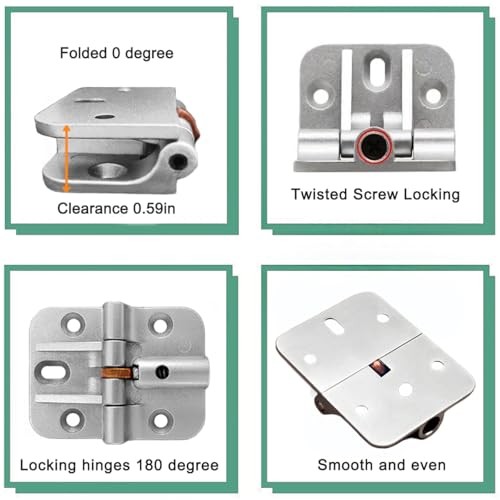 Folded 0 degree

Clearance 0.59in

Twisted Screw Locking

Locking hinges 180 degree

Smooth and even