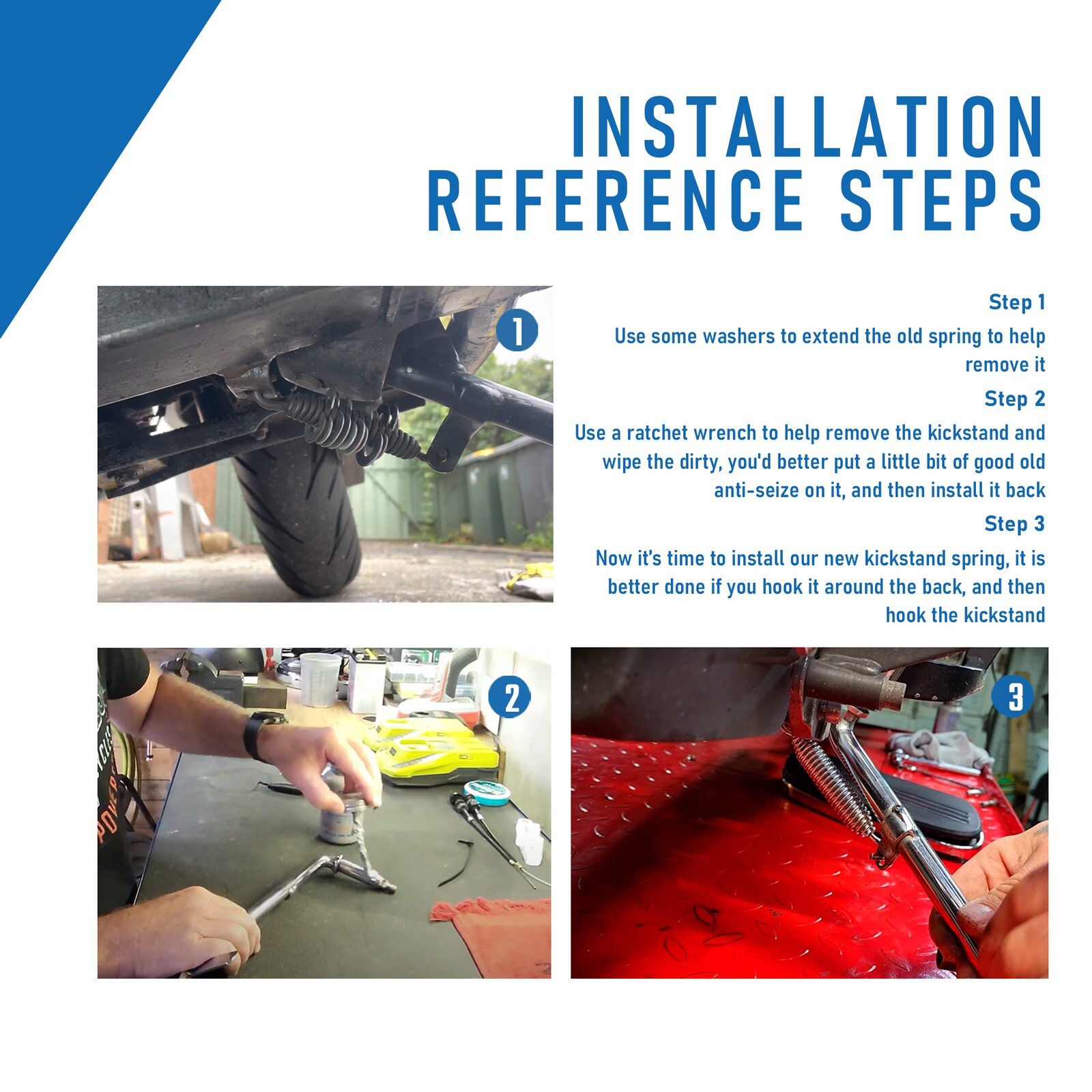 INSTALLATION REFERENCE STEPS

1

Step 1

Use some washers to extend the old spring to help remove it

Step 2

Use a ratchet wrench to help remove the kickstand and wipe the dirty, you'd better put a little bit of good old anti-seize on it, and then install it back

Step 3

Now it's time to install our new kickstand spring, it is better done if you hook it around the back, and then hook the kickstand

2

3