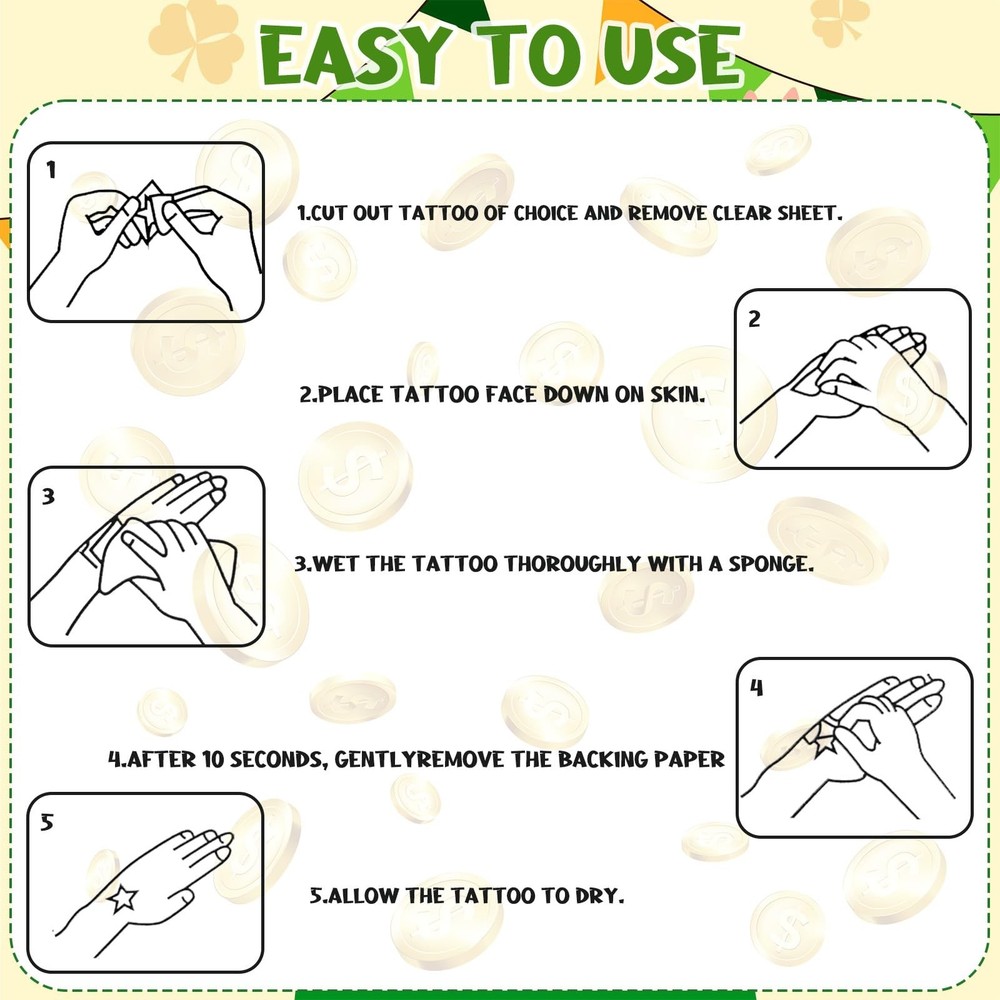 EASY TO USE

1

1.CUT OUT TATTOO OF CHOICE AND REMOVE CLEAR SHEET.

2

2.PLACE TATTOO FACE DOWN ON SKIN.

3

3.WET THE TATTOO THOROUGHLY WITH A SPONGE.

4

4.AFTER 10 SECONDS, GENTLYREMOVE THE BACKING PAPER

5

5.ALLOW THE TATTOO TO DRY.