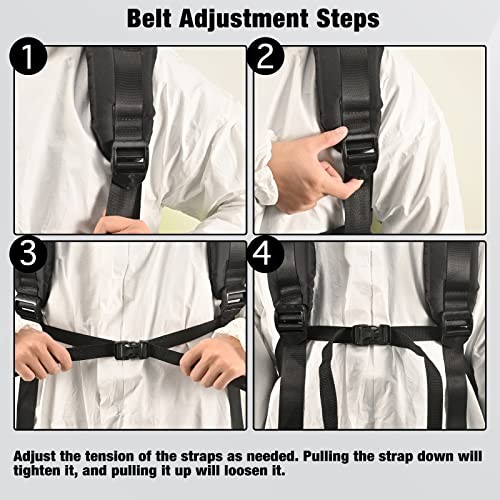 Belt Adjustment Steps

1

2

3

4

Adjust the tension of the straps as needed. Pulling the strap down will tighten it, and pulling it up will loosen it.