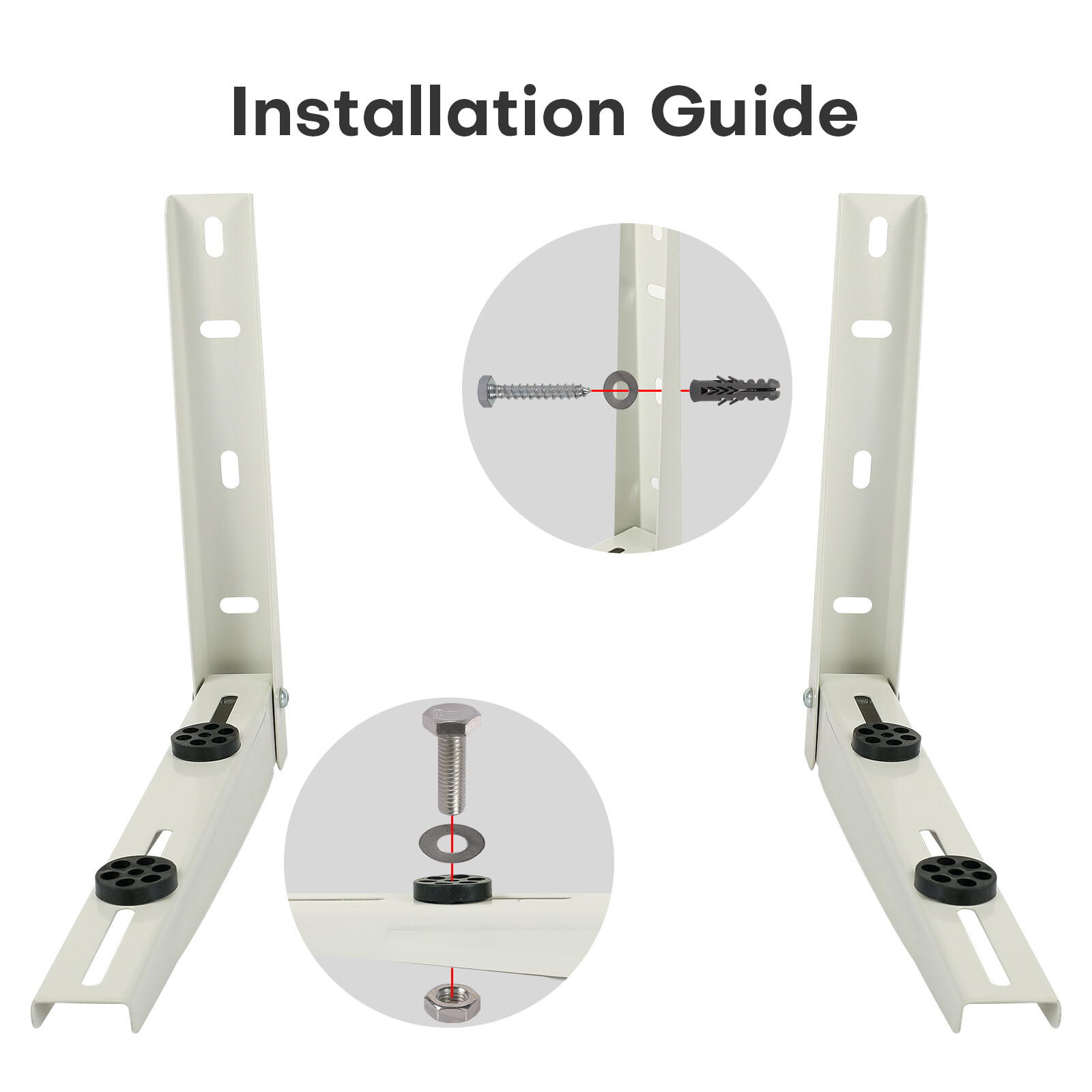 Installation Guide