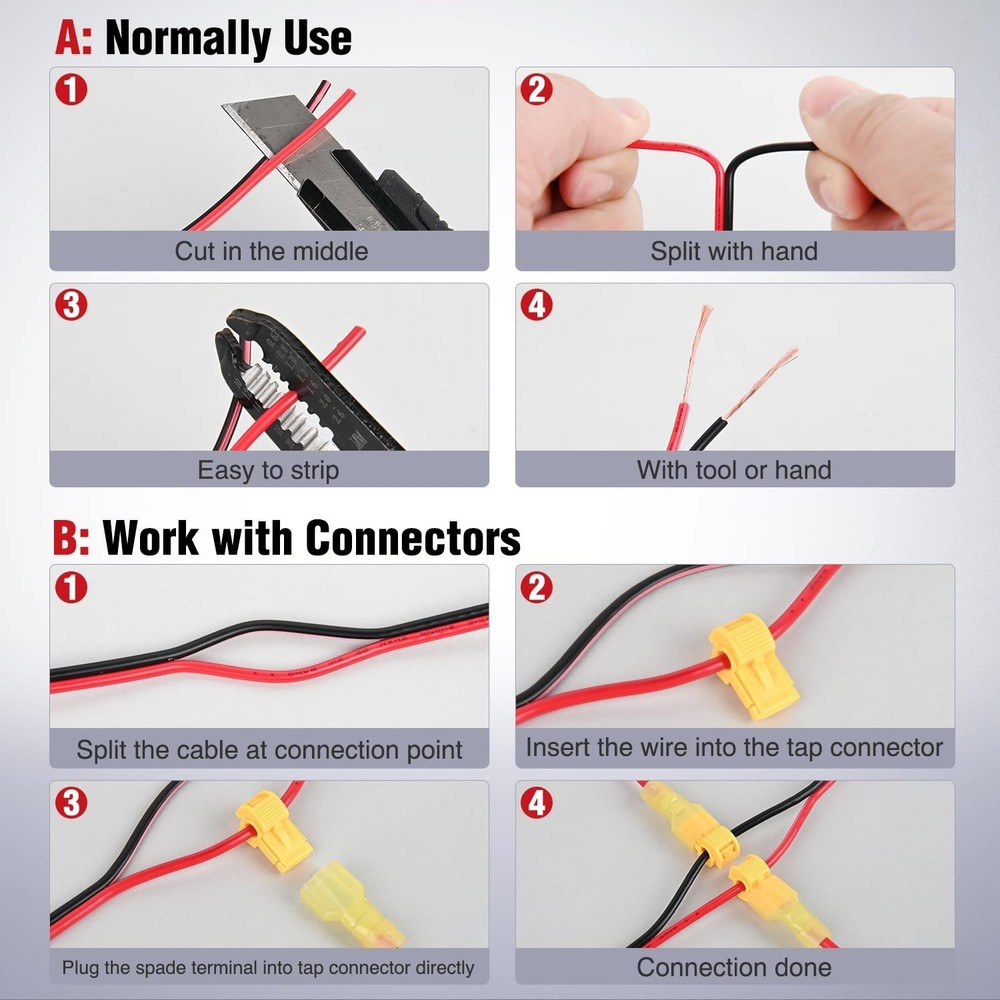 A: Normally Use

1
Cut in the middle

2
Split with hand

3
Easy to strip

4
With tool or hand

B: Work with Connectors

1
Split the cable at connection point

2
Insert the wire into the tap connector

3
Plug the spade terminal into tap connector directly

4
Connection done