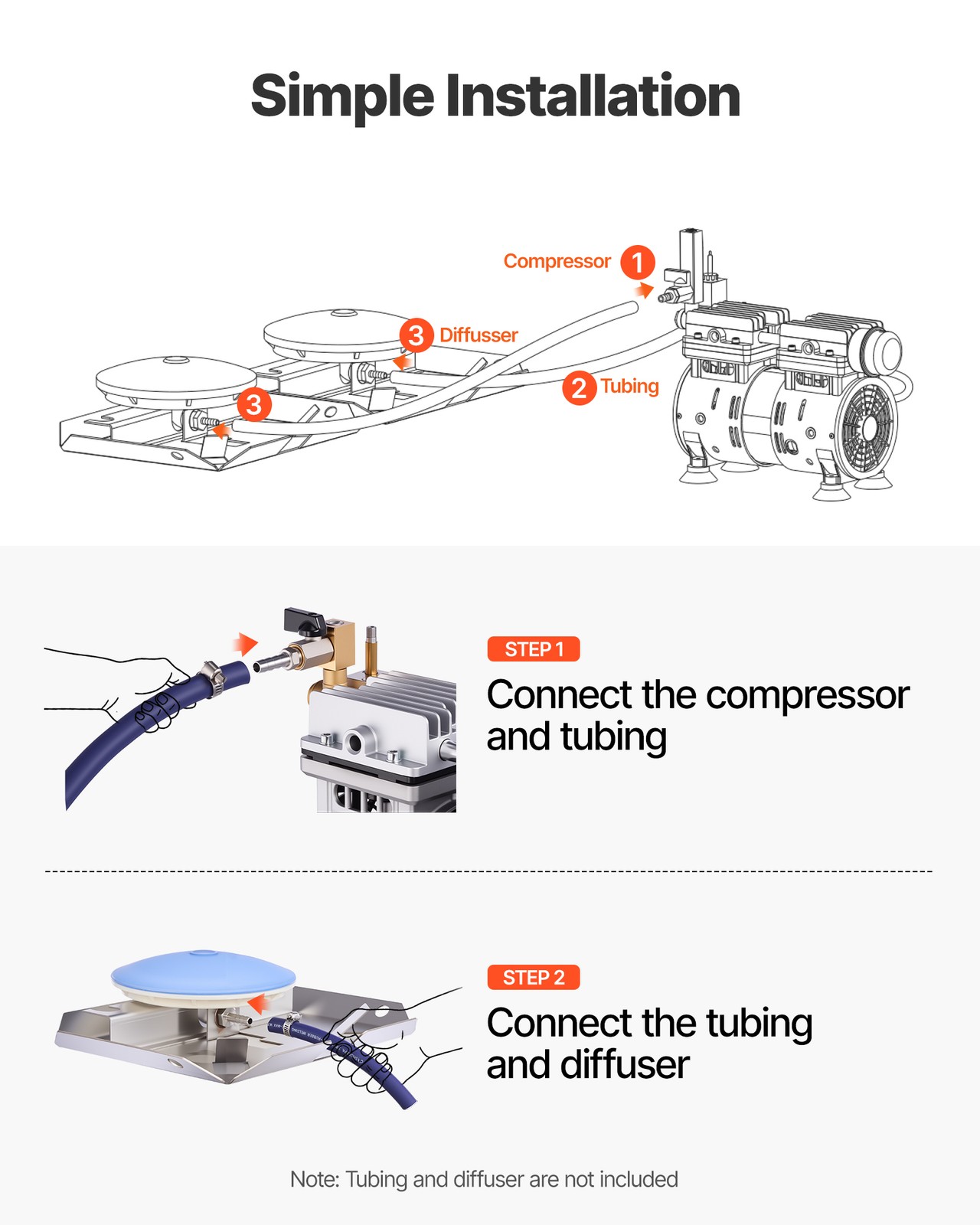 Simple Installation

Compressor 1

3 Diffusser

2 Tubing

3

STEP 1

Connect the compressor and tubing

STEP 2

Connect the tubing and diffuser

Note: Tubing and diffuser are not included