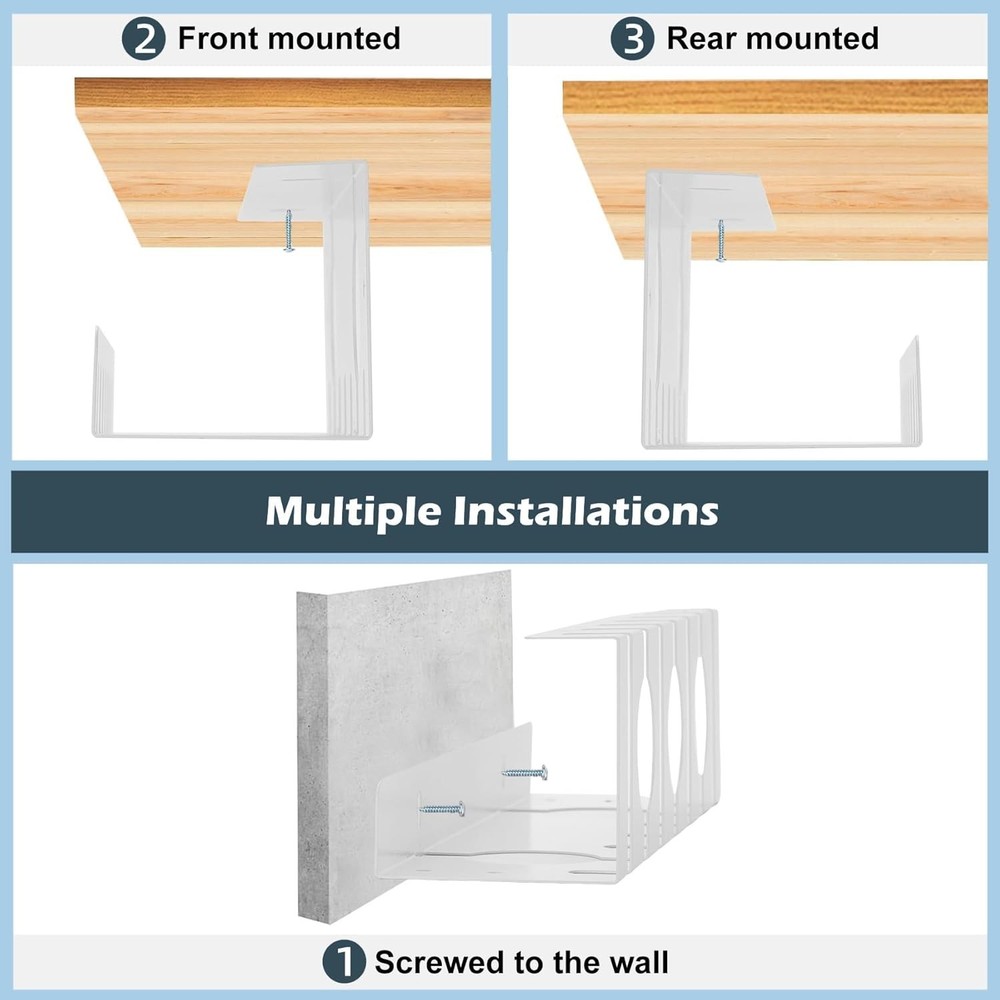 2 Front mounted

3 Rear mounted

Multiple Installations

1 Screwed to the wall