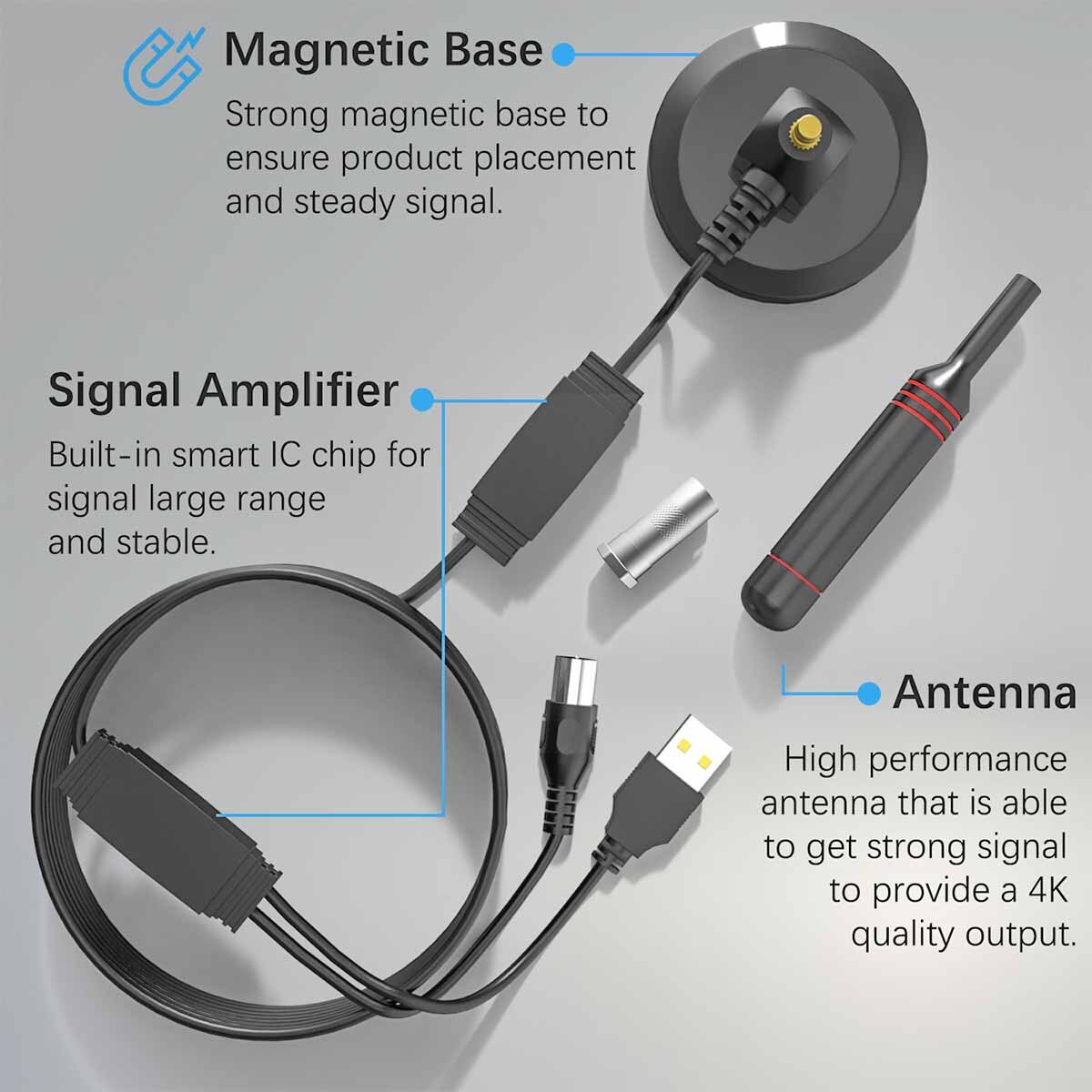 Magnetic Base

Strong magnetic base to ensure product placement and steady signal.

Signal Amplifier

Built-in smart IC chip for signal large range and stable.

Antenna

High performance antenna that is able to get strong signal to provide a 4K quality output.