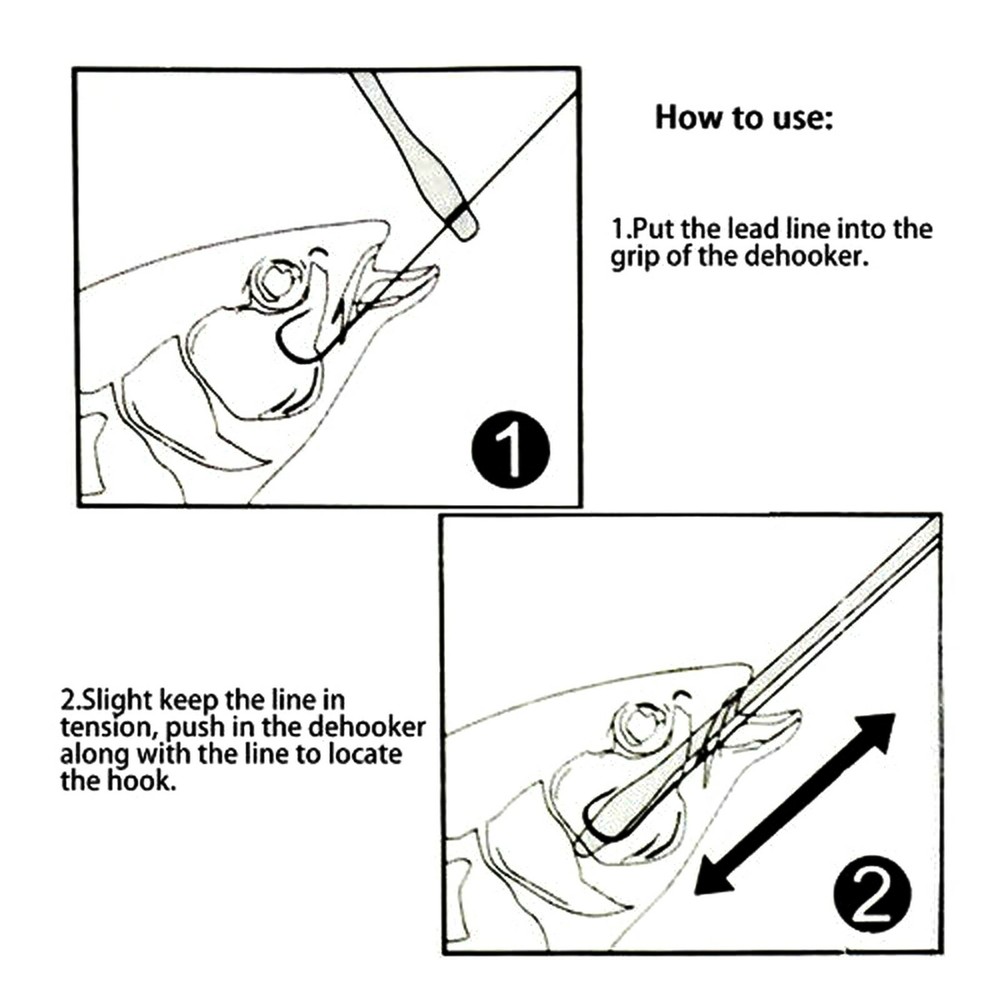 How to use:

1.Put the lead line into the grip of the dehooker.

1

2.Slight keep the line in tension, push in the dehooker along with the line to locate the hook.

2