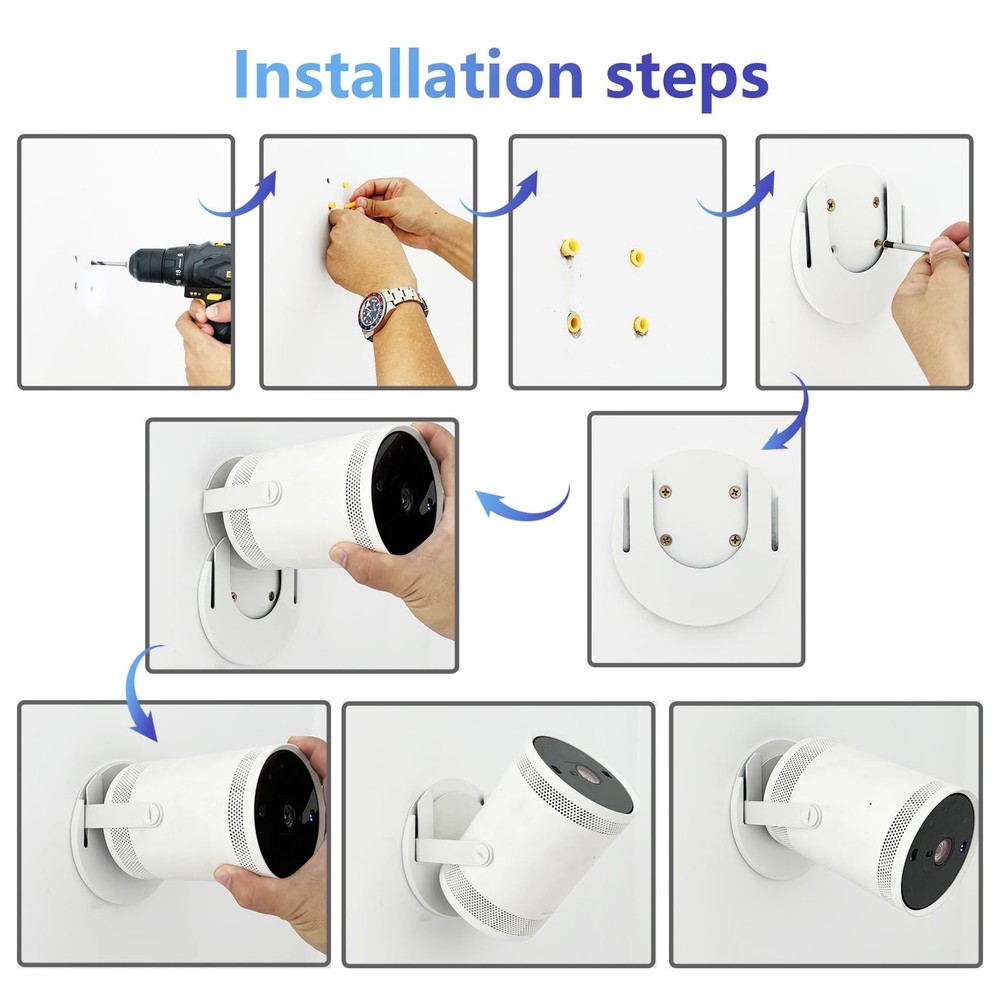 Installation steps