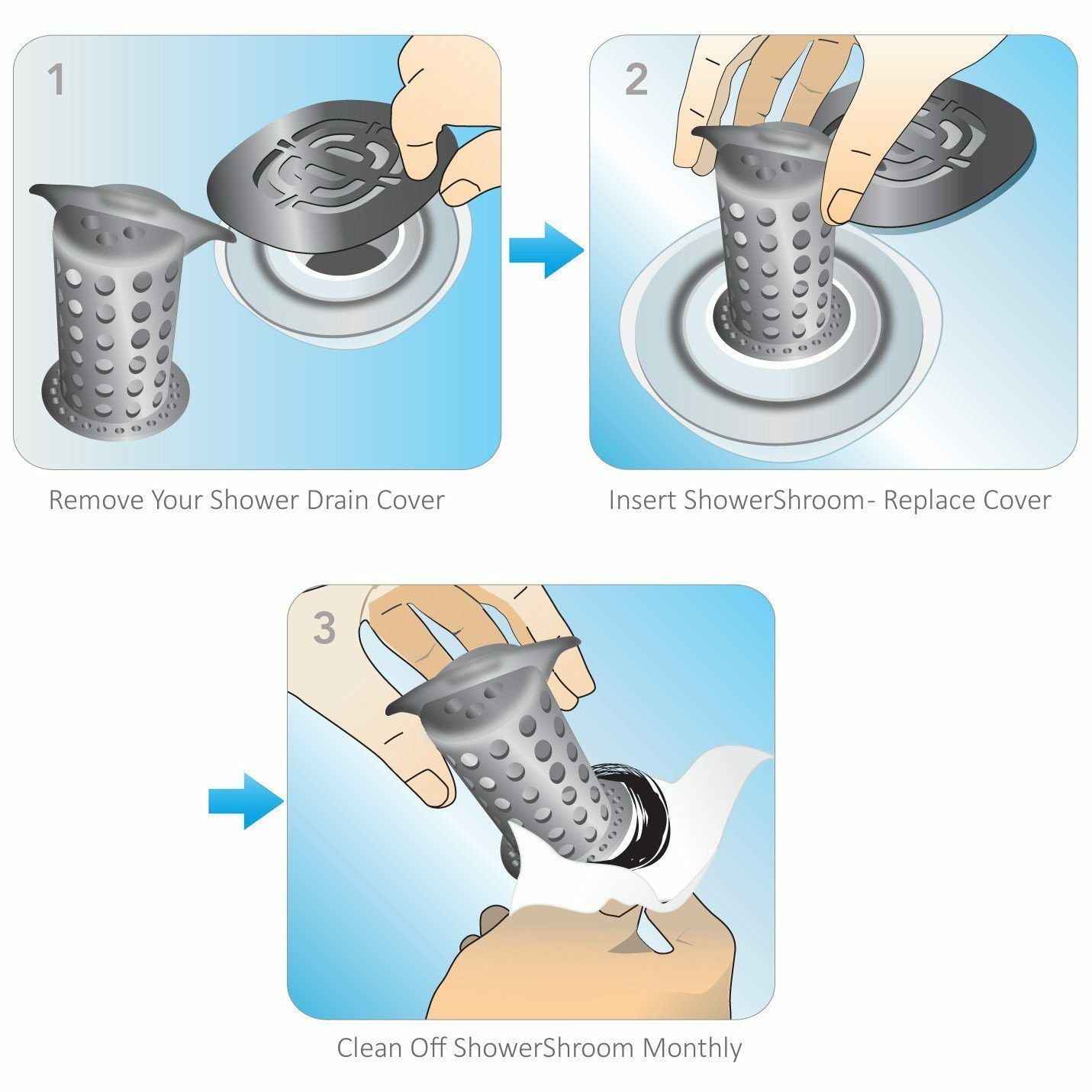 1

Remove Your Shower Drain Cover

2

Insert ShowerShroom- Replace Cover

3

Clean Off ShowerShroom Monthly