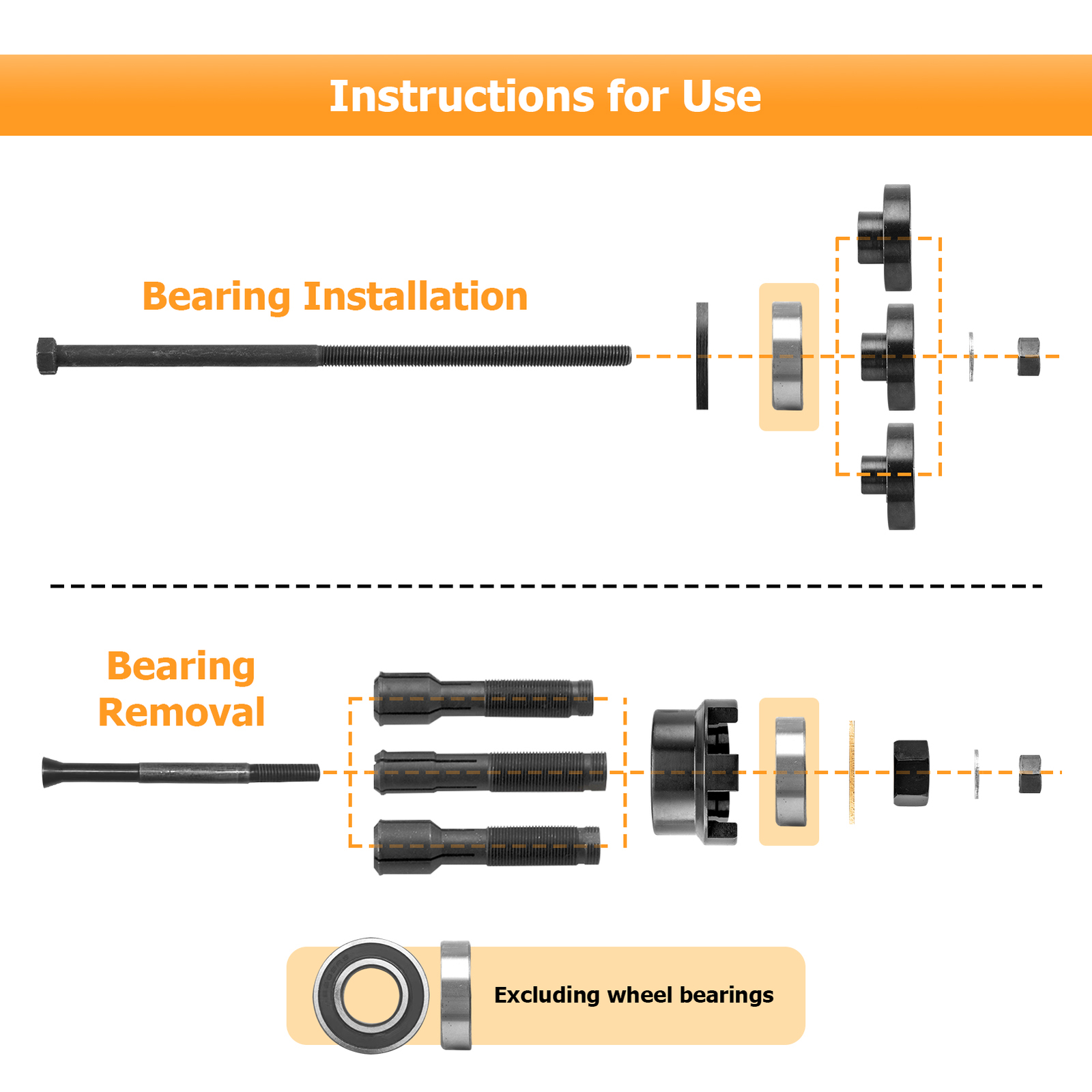 Instructions for Use

Bearing Installation

Bearing Removal

Excluding wheel bearings