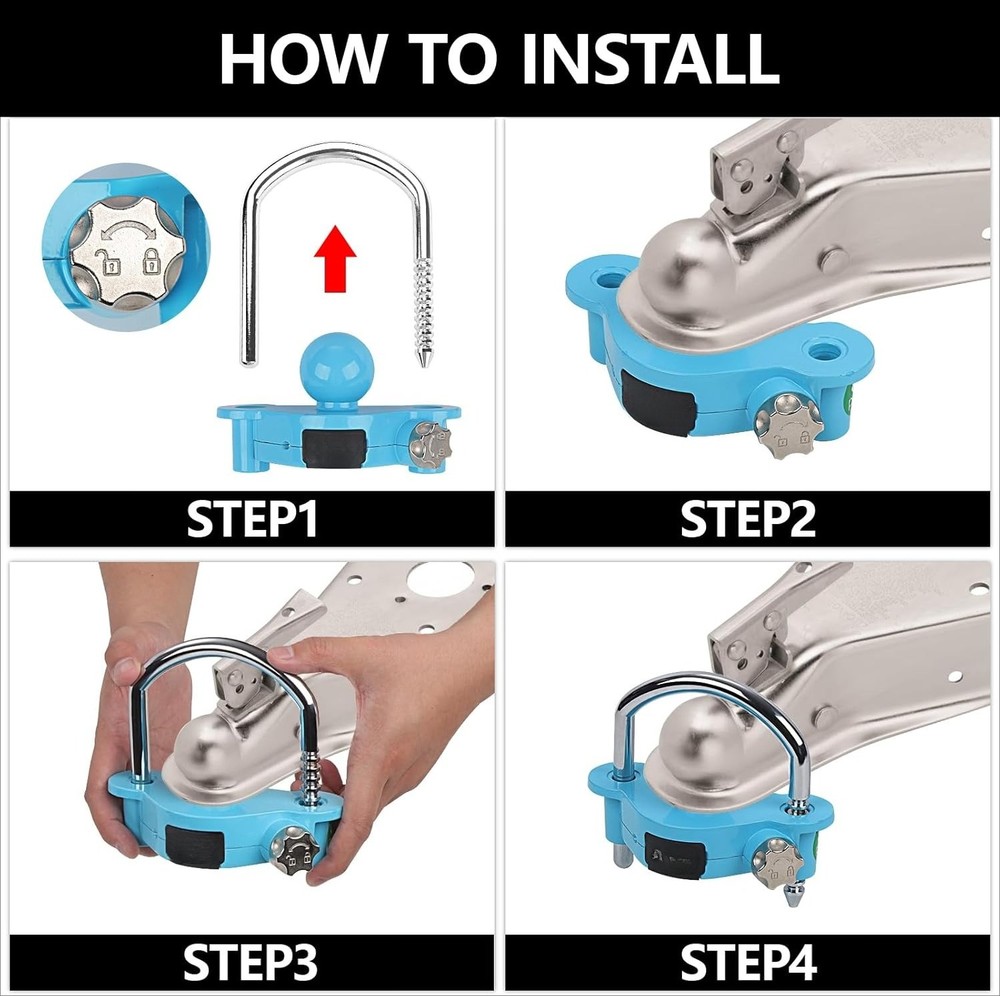 HOW TO INSTALL

STEP1

STEP2

STEP3

STEP4