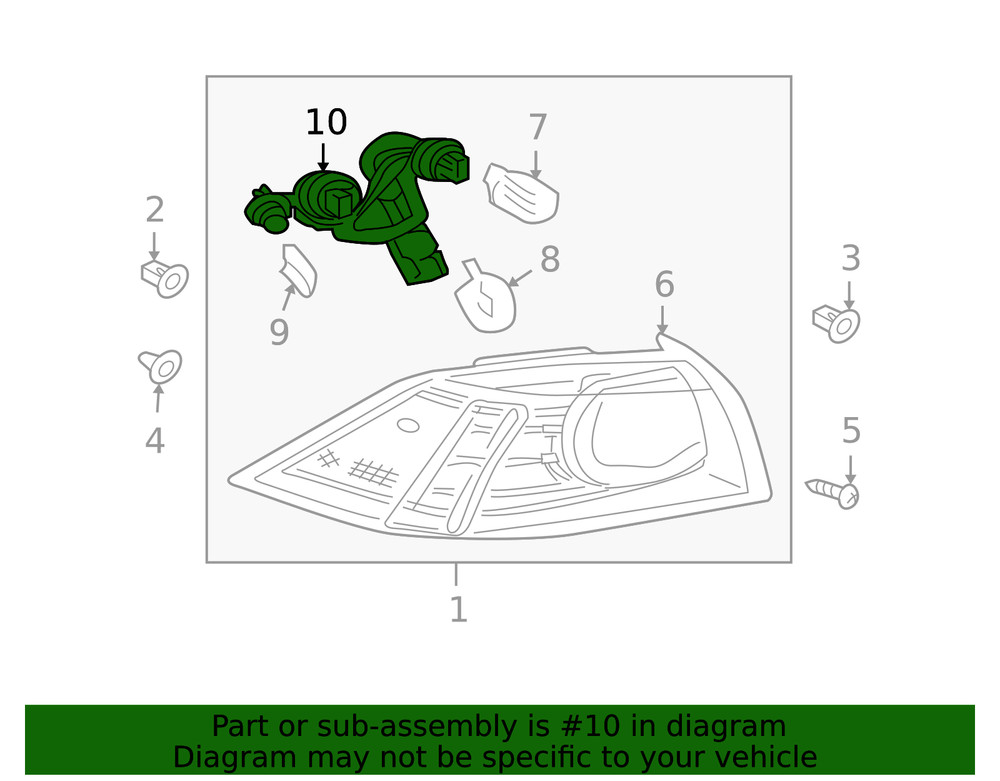 10
7
2
8
3
6
9
4
5
1

Part or sub-assembly is #10 in diagram
Diagram may not be specific to your vehicle