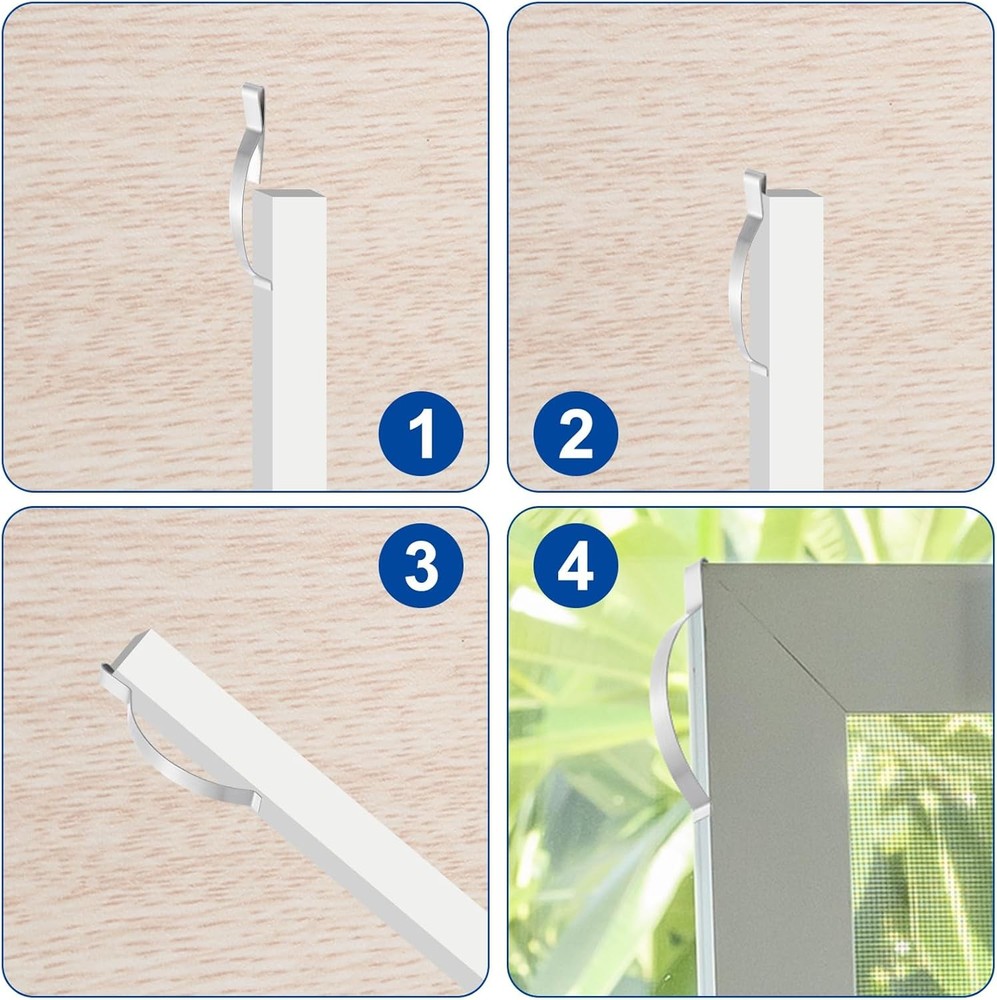 1

2

3

4