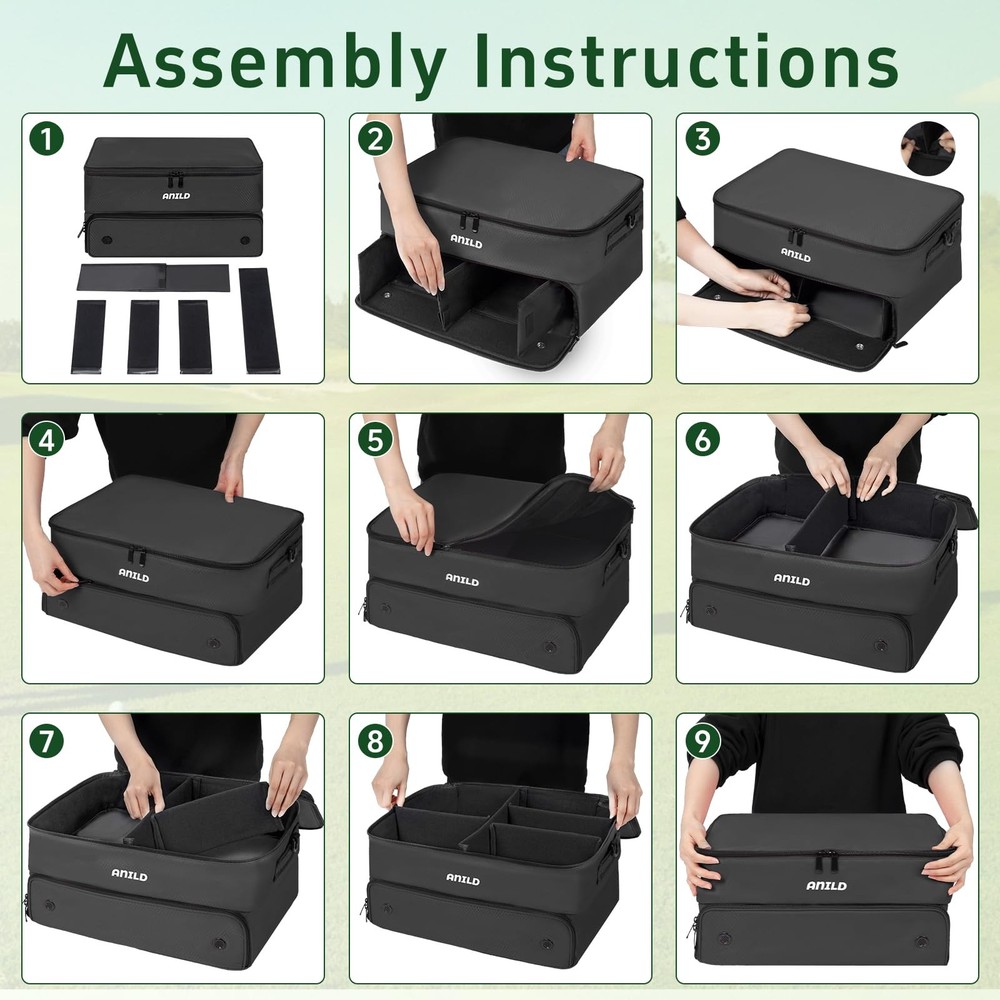 Assembly Instructions

1
ANILD

2
ANILD

3
ANILD

4
ANILD

5
ANILD

6
ANILD

7
ANILD

8
ANILD

9
ANILD