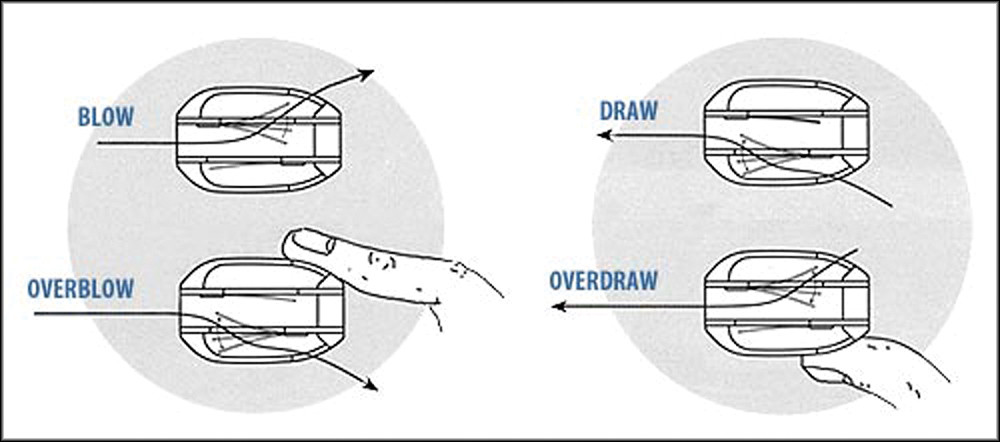 BLOW

OVERBLOW

DRAW

OVERDRAW