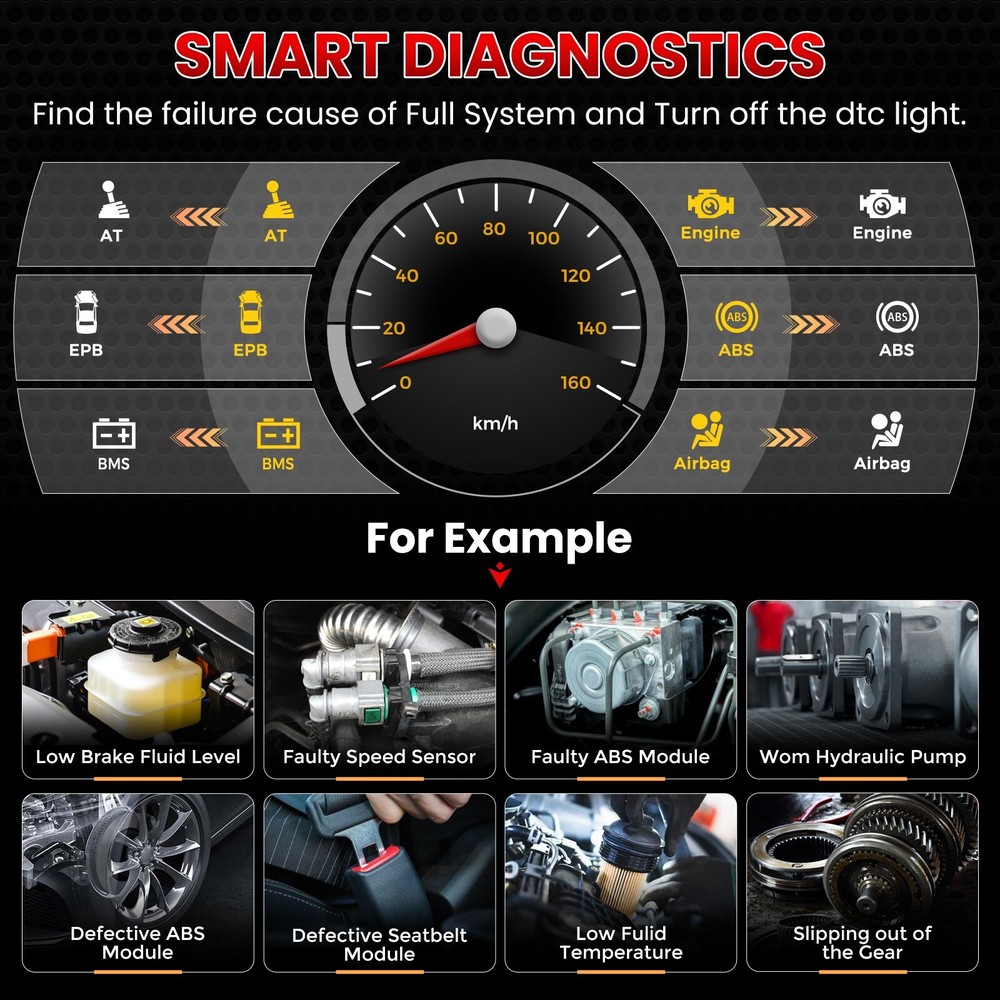 SMART DIAGNOSTICS
Find the failure cause of Full System and Turn off the dtc light.

AT
AT
EPB
EPB
BMS
BMS

0
20
40
60
80
100
120
140
160
km/h

Engine
Engine
ABS
ABS
ABS
ABS
Airbag
Airbag

For Example

Low Brake Fluid Level
Faulty Speed Sensor
Faulty ABS Module
Wom Hydraulic Pump
Defective ABS Module
Defective Seatbelt Module
Low Fulid Temperature
Slipping out of the Gear