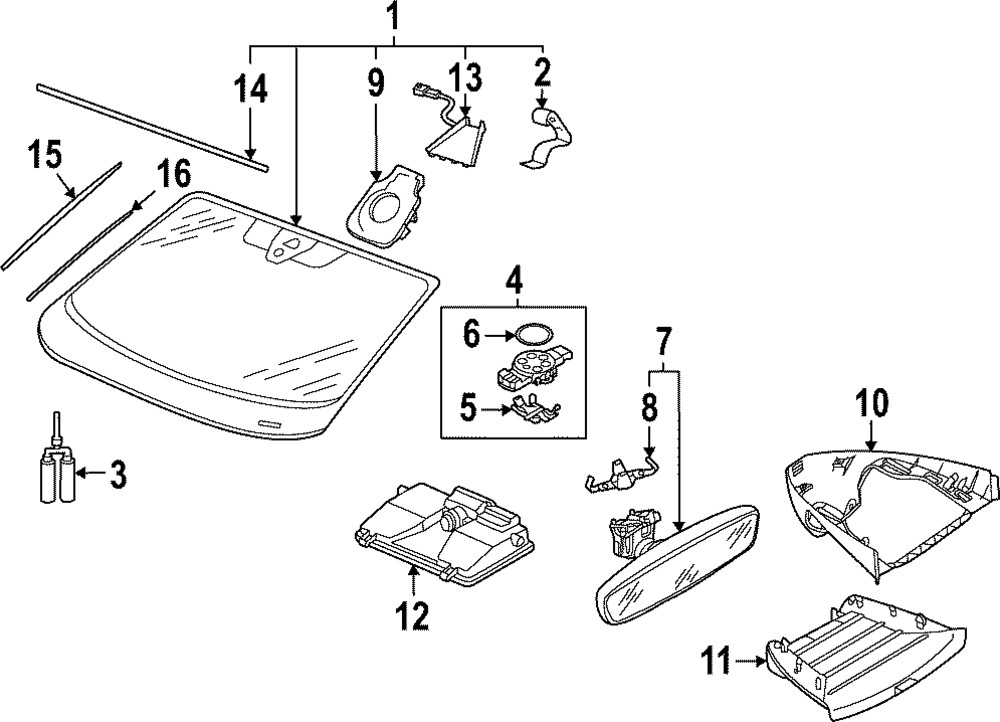 1
14
9
13
2
15
16
4
6
5
7
8
10
3
12
11