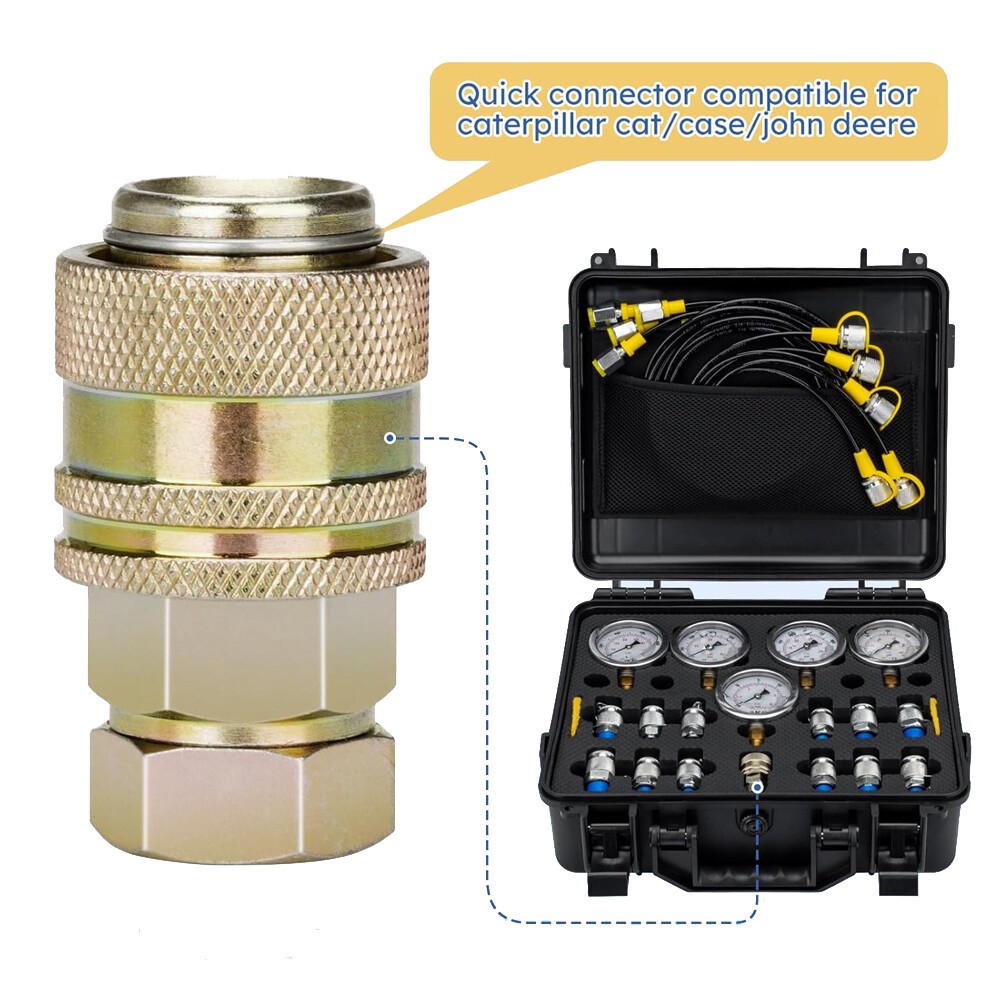 Quick connector compatible for caterpillar cat/case/john deere