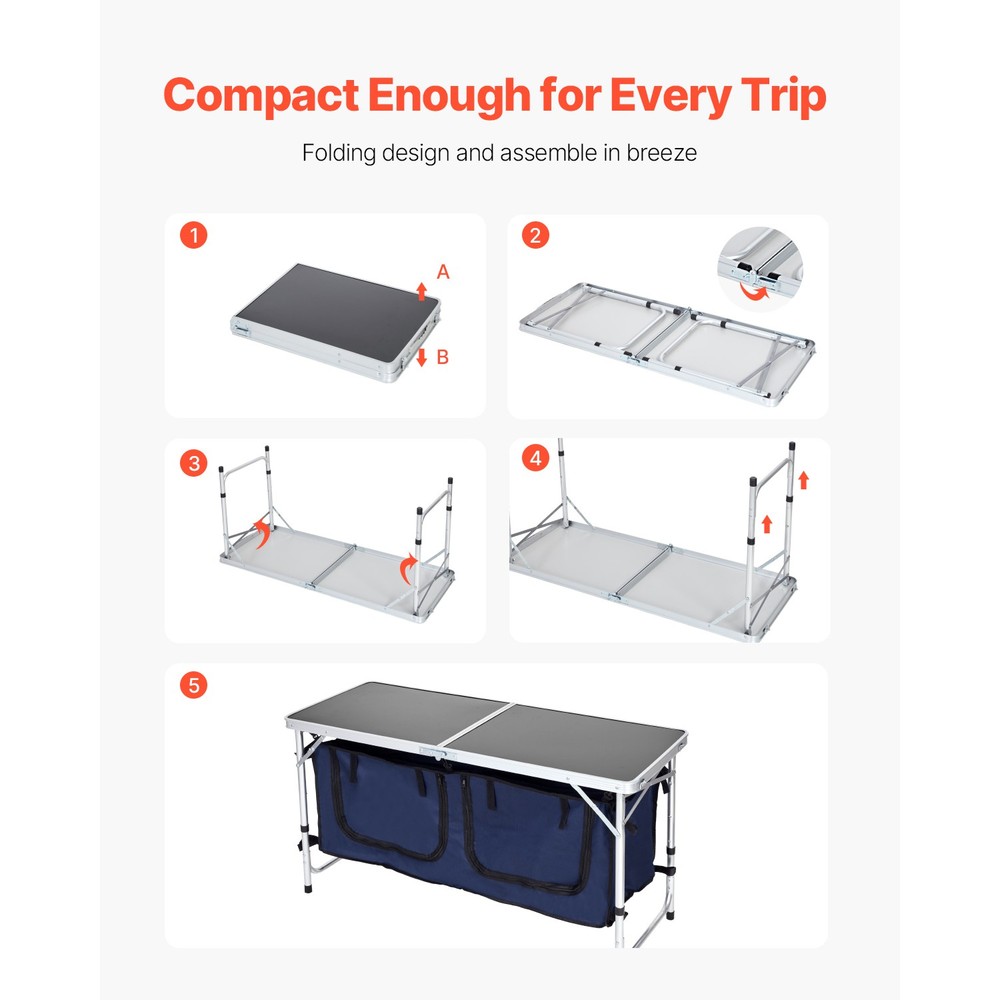 Compact Enough for Every Trip

Folding design and assemble in breeze

1

A

B

2

3

4

5