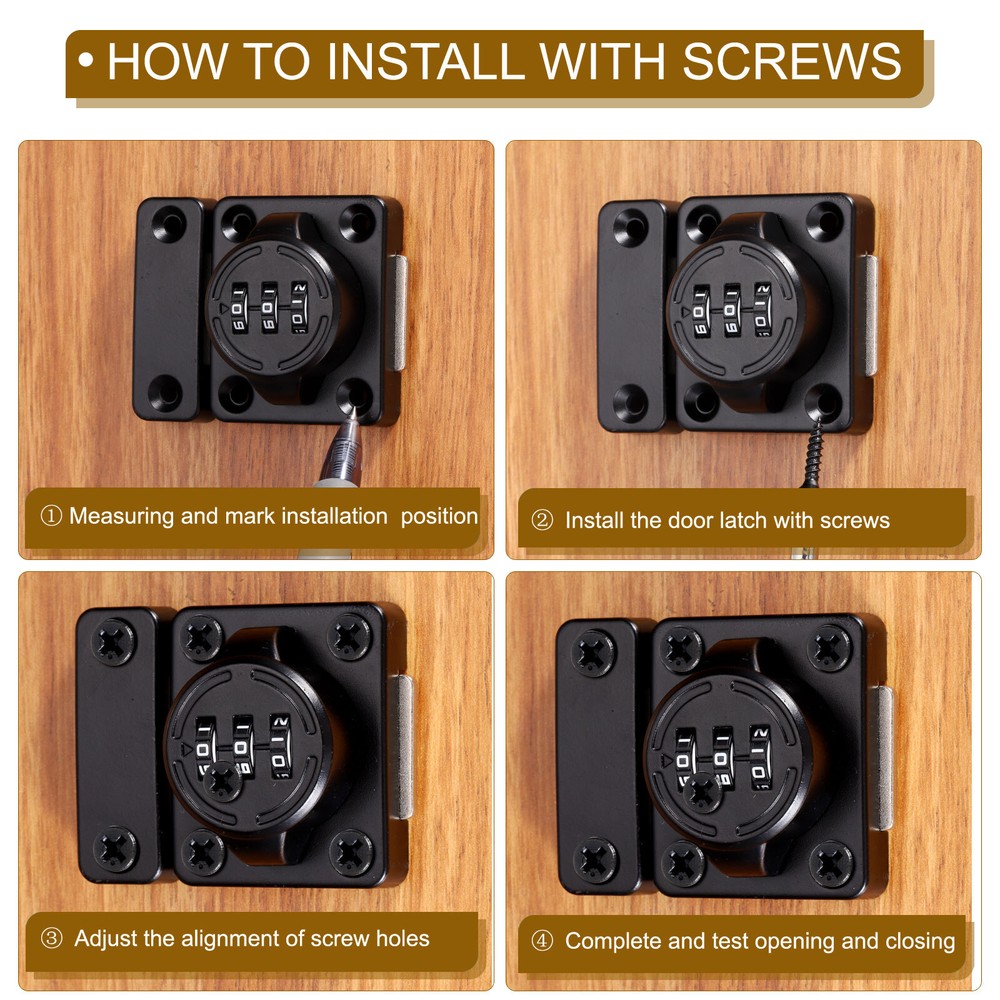 • HOW TO INSTALL WITH SCREWS

① Measuring and mark installation position

② Install the door latch with screws

③ Adjust the alignment of screw holes

④ Complete and test opening and closing