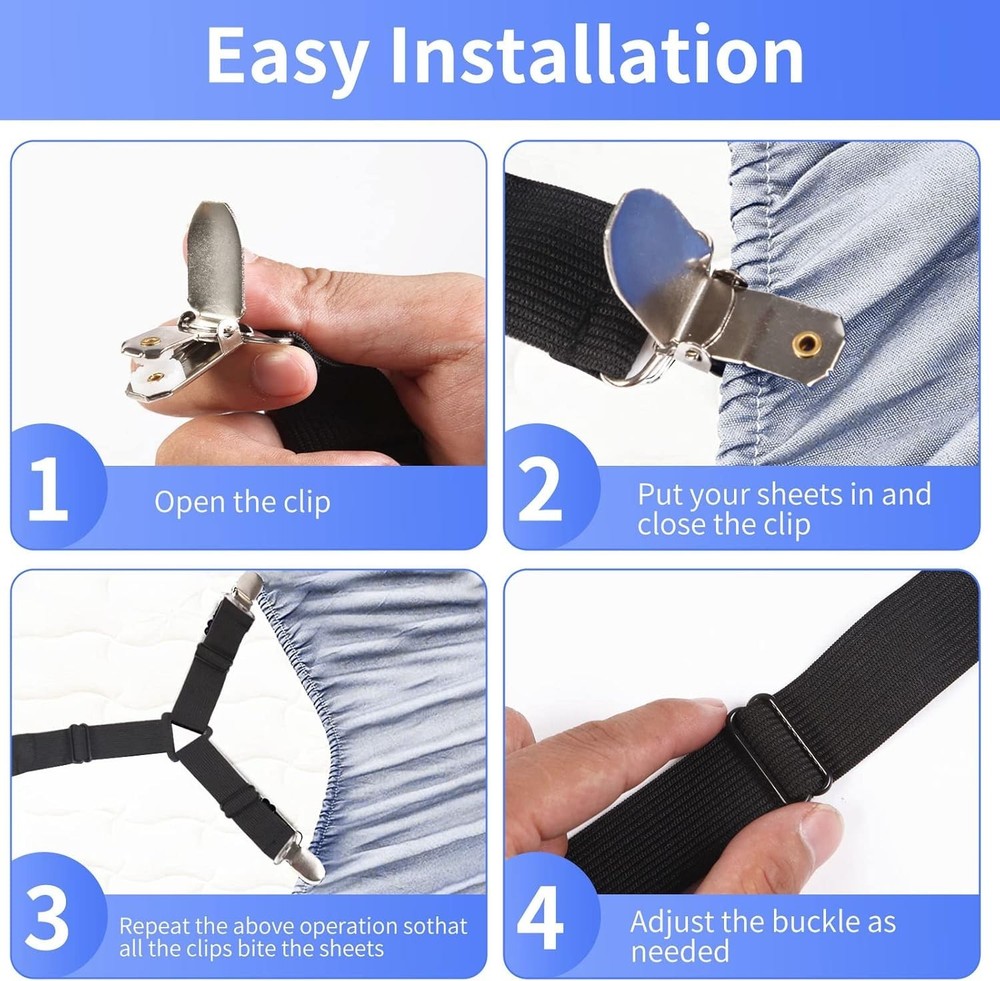 Easy Installation

1 Open the clip

2 Put your sheets in and close the clip

3 Repeat the above operation sothat all the clips bite the sheets

4 Adjust the buckle as needed