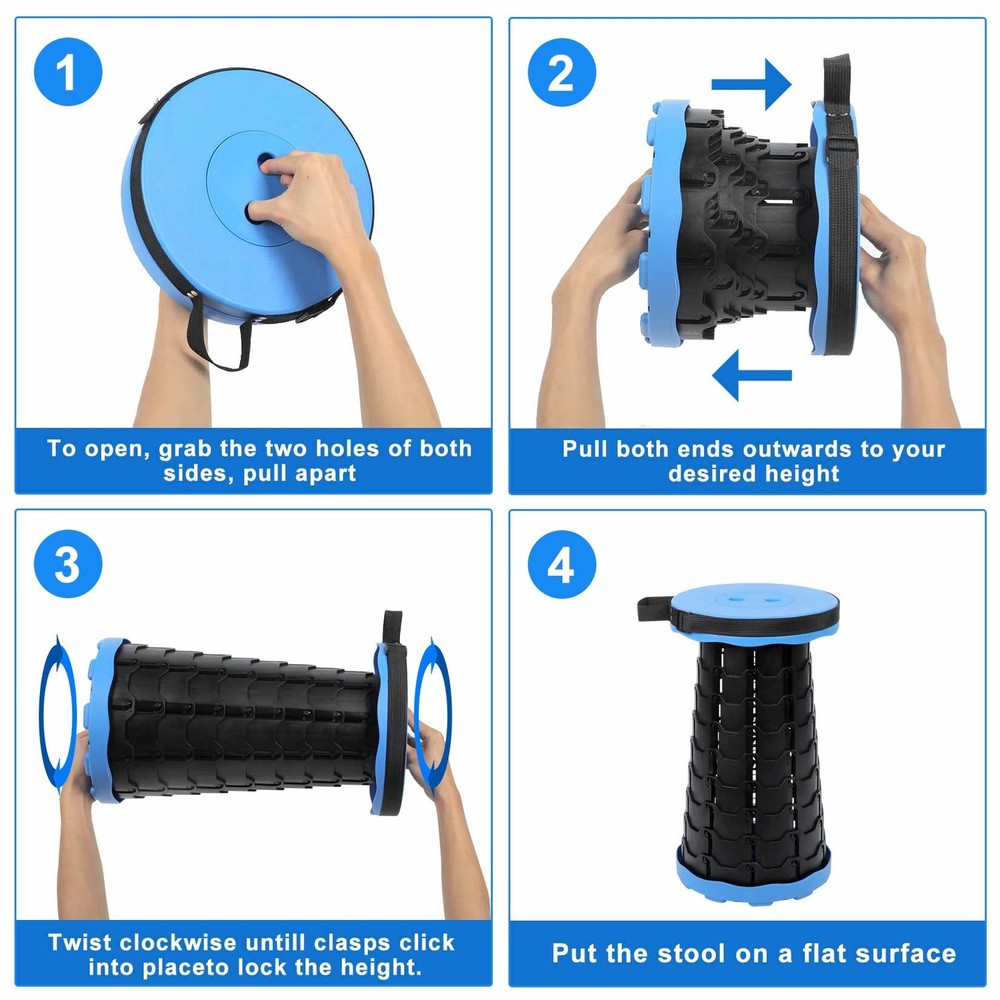 1

To open, grab the two holes of both sides, pull apart

2

Pull both ends outwards to your desired height

3

Twist clockwise untill clasps click into placeto lock the height.

4

Put the stool on a flat surface