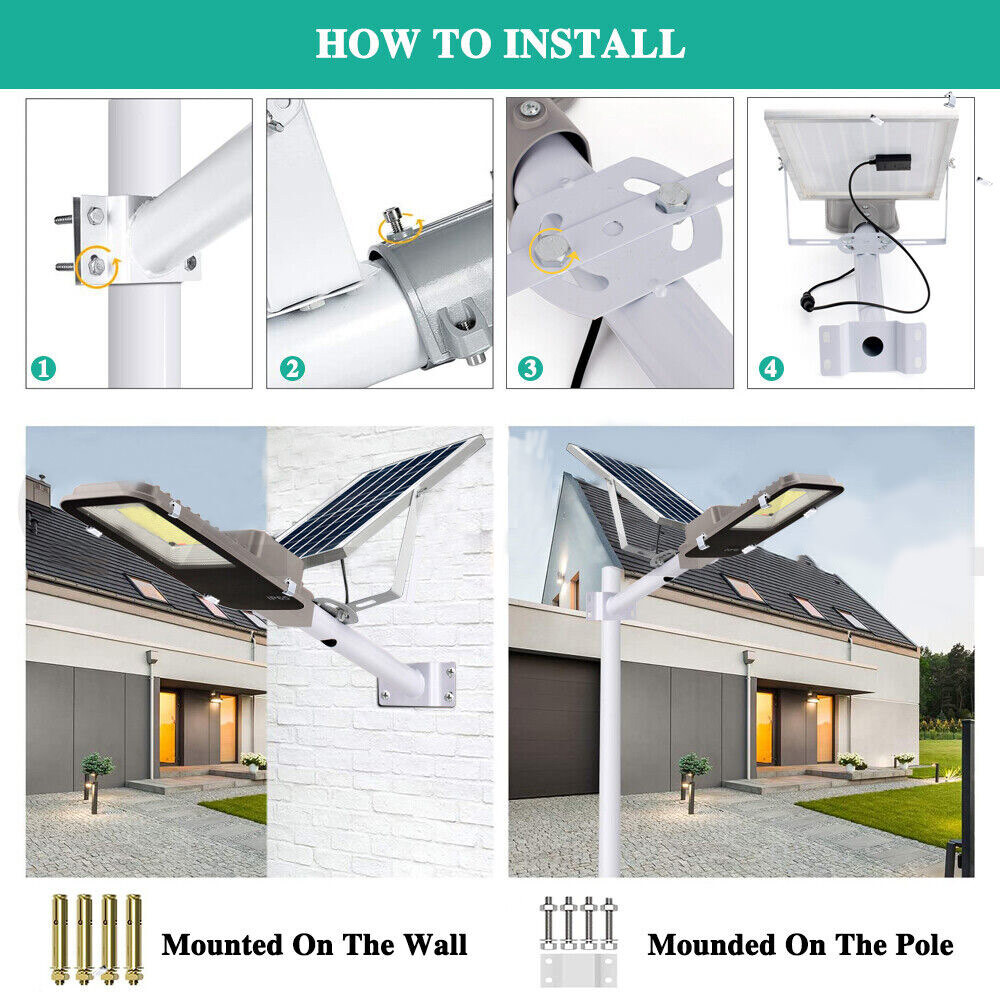 HOW TO INSTALL

1

2

3

4

Mounted On The Wall

Mounded On The Pole