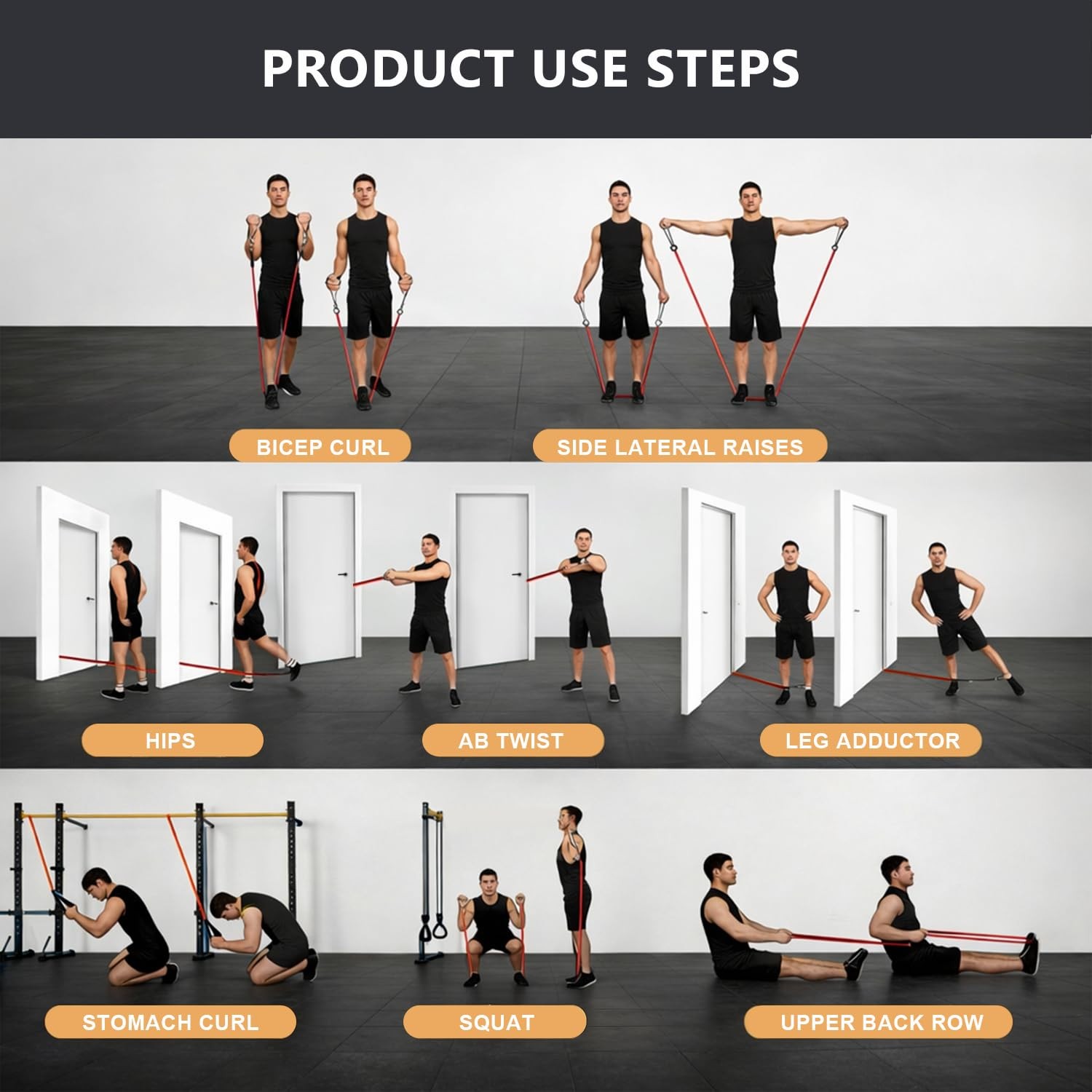 PRODUCT USE STEPS

BICEP CURL

SIDE LATERAL RAISES

HIPS

AB TWIST

LEG ADDUCTOR

STOMACH CURL

SQUAT

UPPER BACK ROW