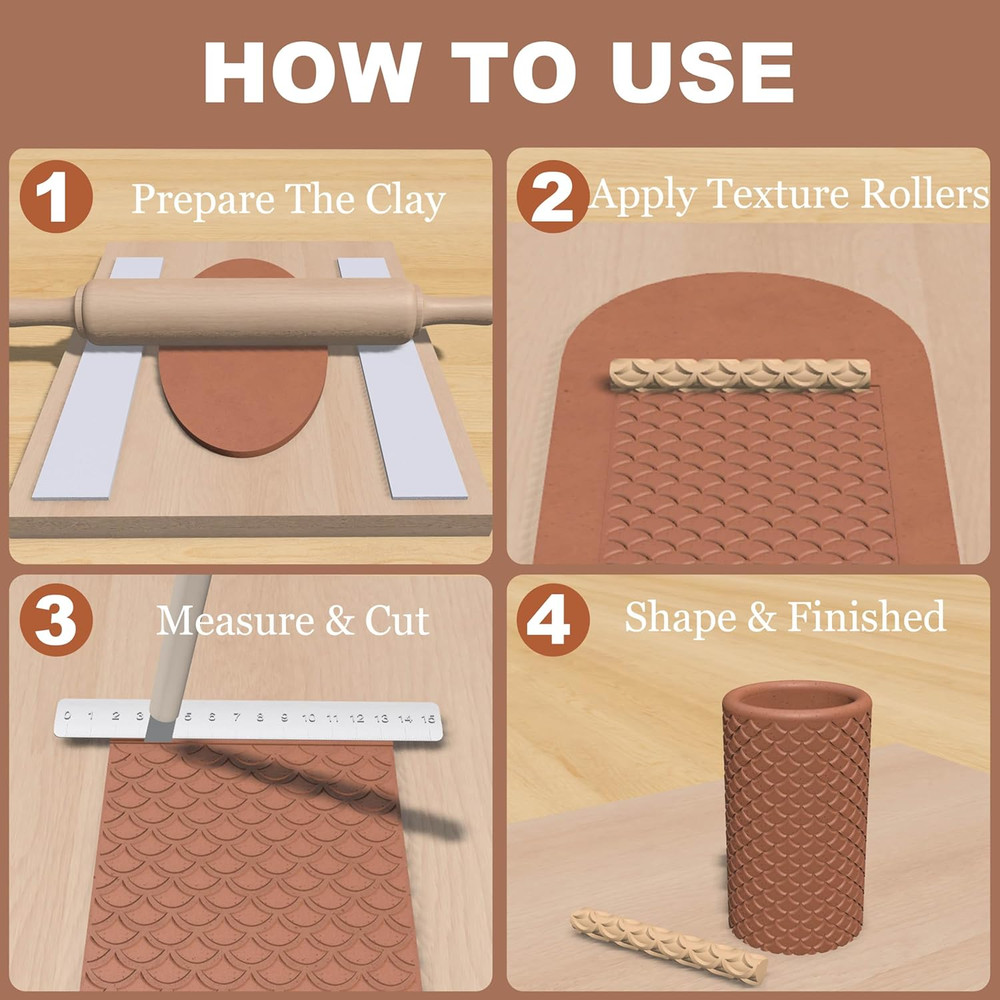 HOW TO USE

1 Prepare The Clay

2 Apply Texture Rollers

3 Measure & Cut

0 1 2 3 5 6 7 8 9 10 11 12 13 14 15

4 Shape & Finished