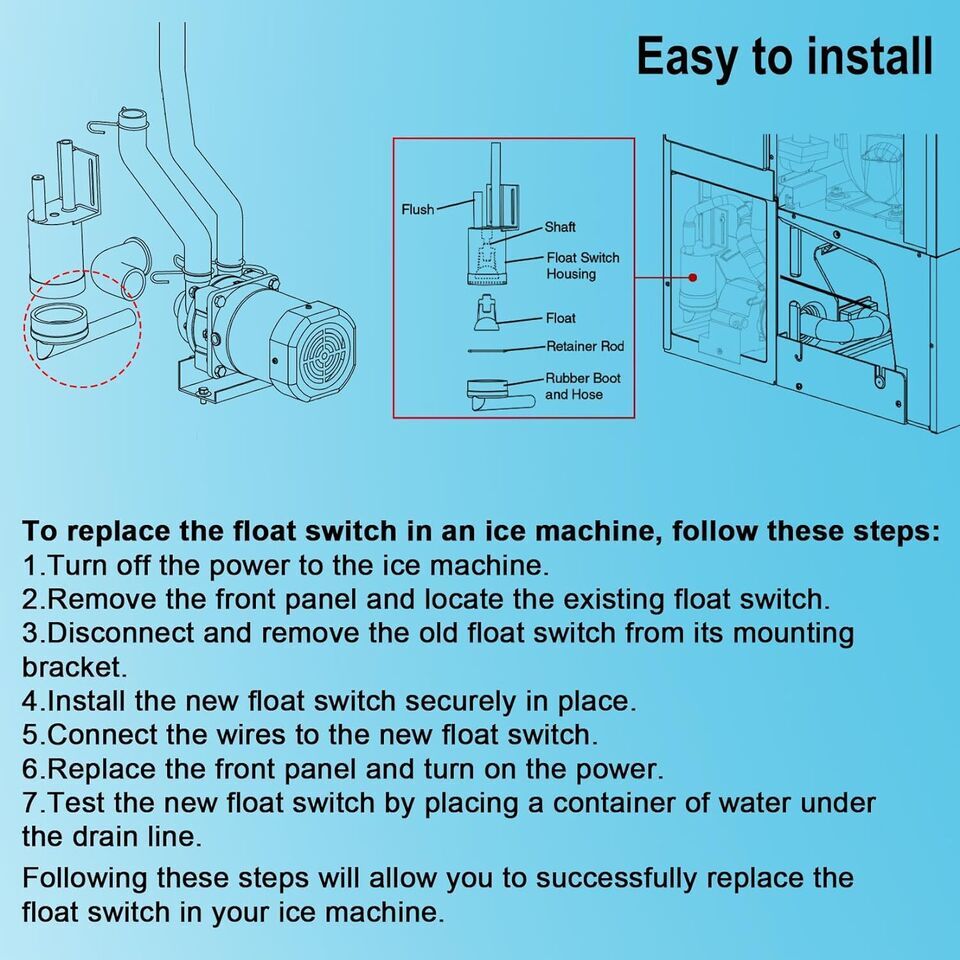 Easy to install

Flush
Shaft
Float Switch Housing
Float
Retainer Rod
Rubber Boot and Hose

To replace the float switch in an ice machine, follow these steps:
1.Turn off the power to the ice machine.
2.Remove the front panel and locate the existing float switch.
3.Disconnect and remove the old float switch from its mounting bracket.
4.Install the new float switch securely in place.
5.Connect the wires to the new float switch.
6.Replace the front panel and turn on the power.
7.Test the new float switch by placing a container of water under the drain line.

Following these steps will allow you to successfully replace the float switch in your ice machine.