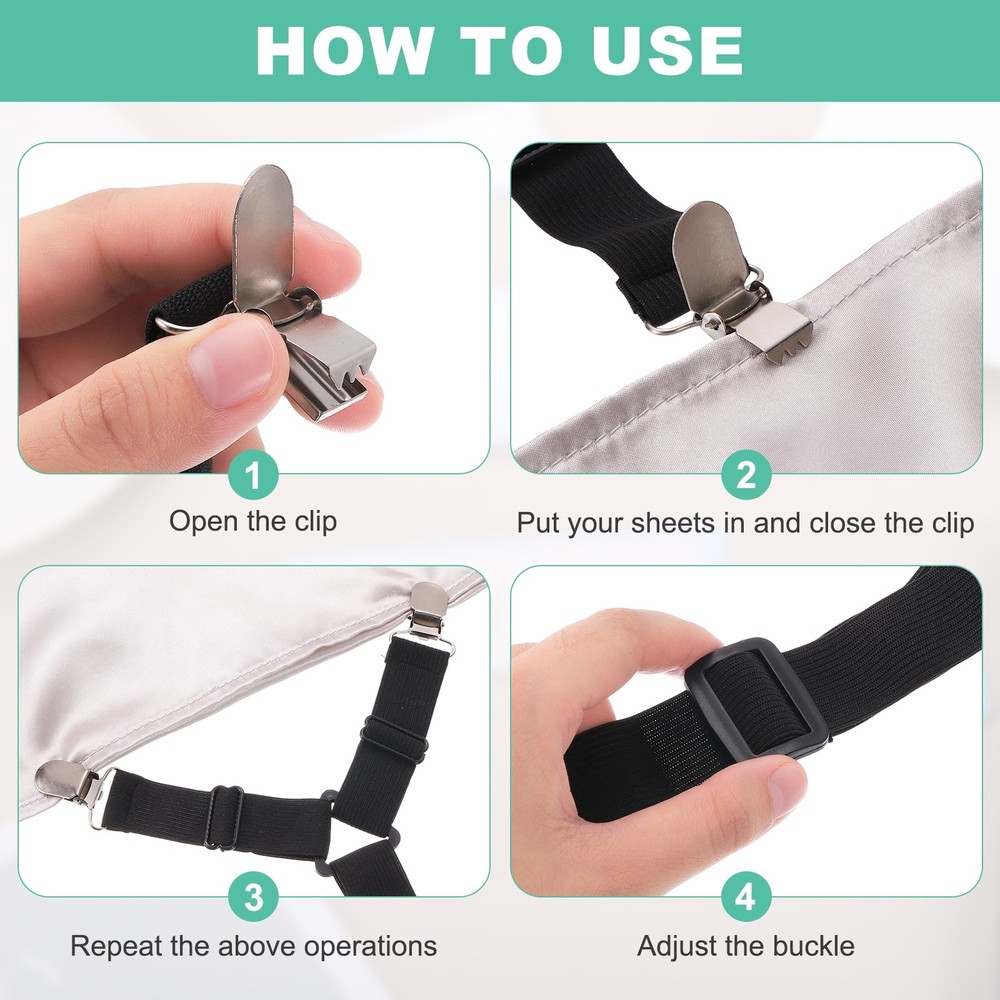 HOW TO USE

1
Open the clip

2
Put your sheets in and close the clip

3
Repeat the above operations

4
Adjust the buckle