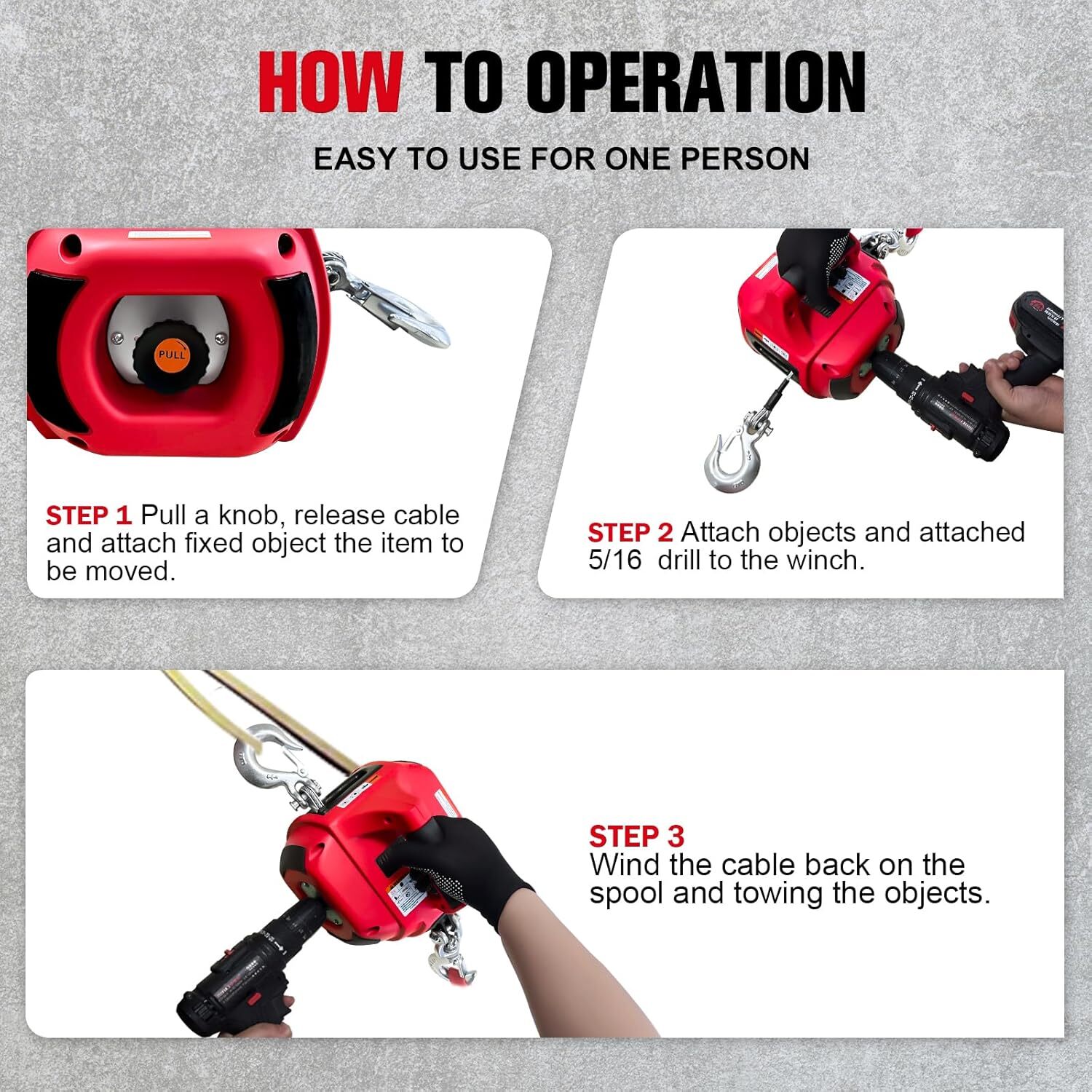 HOW TO OPERATION

EASY TO USE FOR ONE PERSON

PULL

STEP 1 Pull a knob, release cable and attach fixed object the item to be moved.

STEP 2 Attach objects and attached 5/16 drill to the winch.

STEP 3
Wind the cable back on the spool and towing the objects.