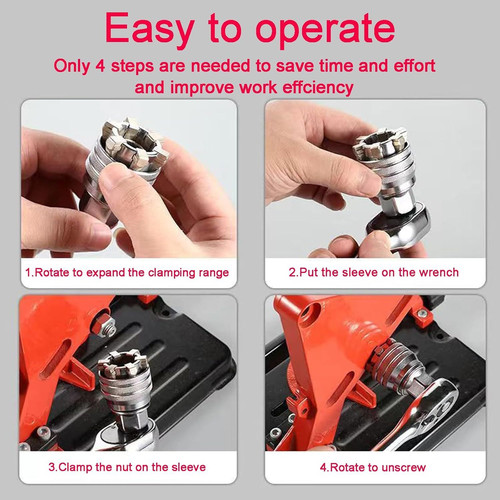 Easy to operate

Only 4 steps are needed to save time and effort and improve work effciency

1.Rotate to expand the clamping range

2.Put the sleeve on the wrench

3.Clamp the nut on the sleeve

4.Rotate to unscrew