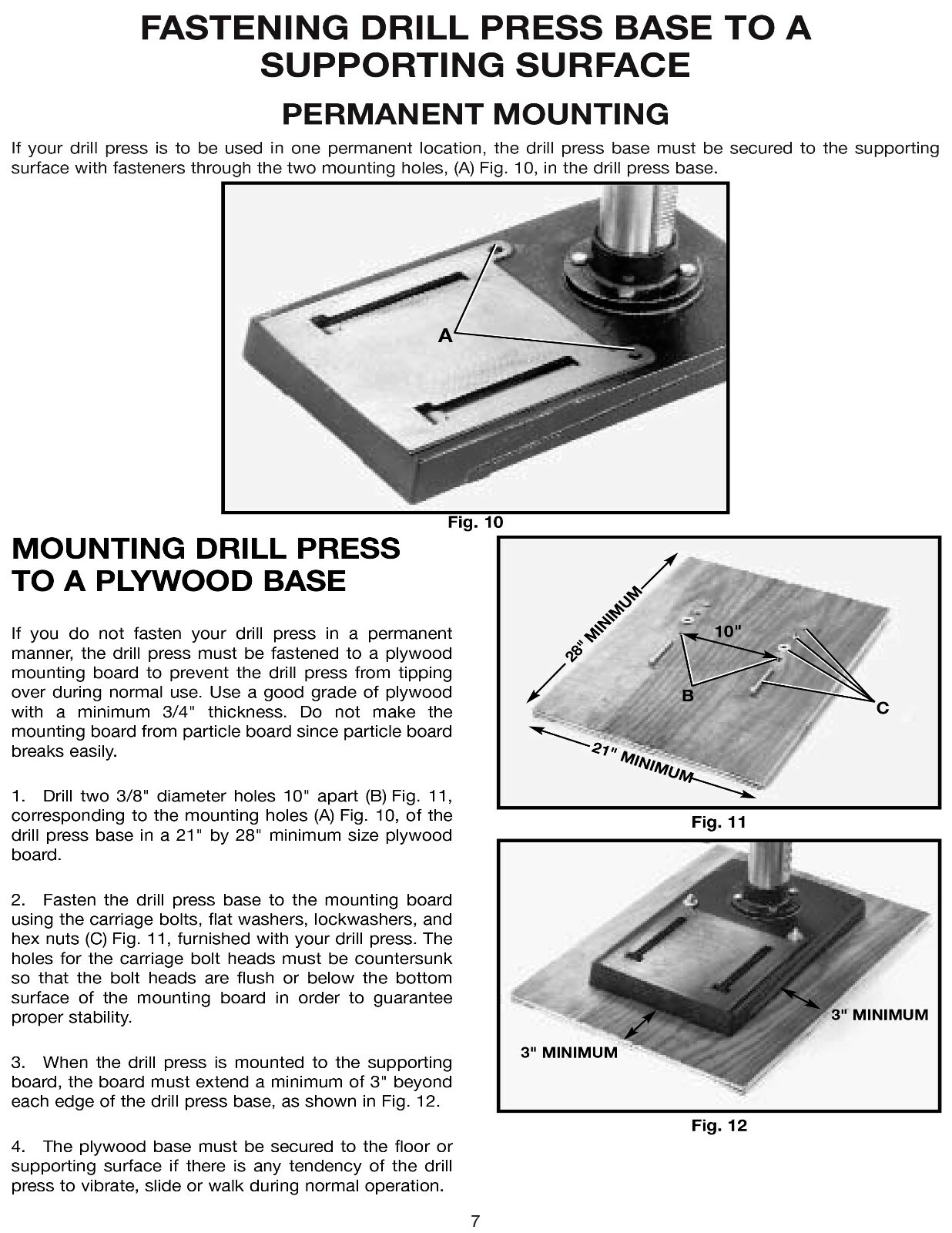 FASTENING DRILL PRESS BASE TO A SUPPORTING SURFACE

PERMANENT MOUNTING

If your drill press is to be used in one permanent location, the drill press base must be secured to the supporting surface with fasteners through the two mounting holes, (A) Fig. 10, in the drill press base.

A

Fig. 10

MOUNTING DRILL PRESS TO A PLYWOOD BASE

If you do not fasten your drill press in a permanent manner, the drill press must be fastened to a plywood mounting board to prevent the drill press from tipping over during normal use. Use a good grade of plywood with a minimum 3/4" thickness. Do not make the mounting board from particle board since particle board breaks easily.

1. Drill two 3/8" diameter holes 10" apart (B) Fig. 11, corresponding to the mounting holes (A) Fig. 10, of the drill press base in a 21" by 28" minimum size plywood board.

2. Fasten the drill press base to the mounting board using the carriage bolts, flat washers, lockwashers, and hex nuts (C) Fig. 11, furnished with your drill press. The holes for the carriage bolt heads must be countersunk so that the bolt heads are flush or below the bottom surface of the mounting board in order to guarantee proper stability.

3. When the drill press is mounted to the supporting board, the board must extend a minimum of 3" beyond each edge of the drill press base, as shown in Fig. 12.

4. The plywood base must be secured to the floor or supporting surface if there is any tendency of the drill press to vibrate, slide or walk during normal operation.

28" MINIMUM
10"
B
C
21" MINIMUM

Fig. 11

3" MINIMUM
3" MINIMUM

Fig. 12

7