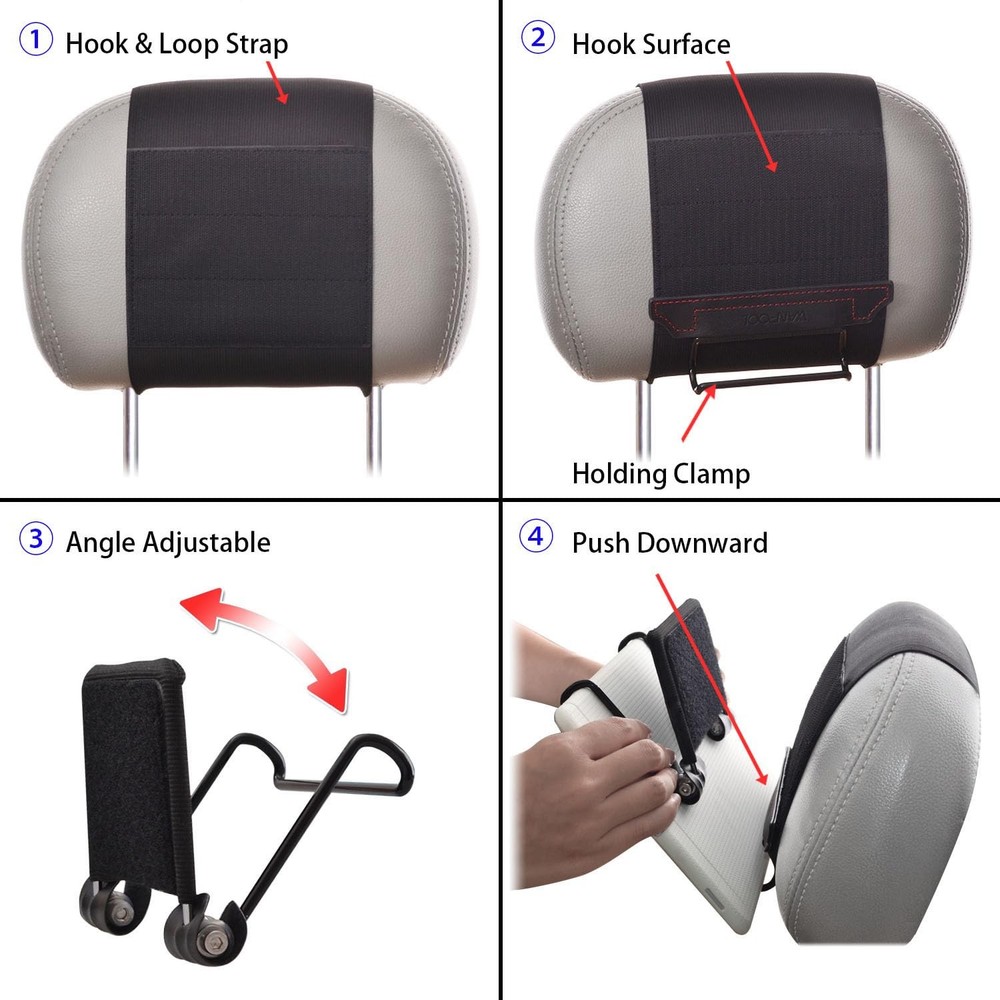 ① Hook & Loop Strap

② Hook Surface

Holding Clamp

③ Angle Adjustable

④ Push Downward