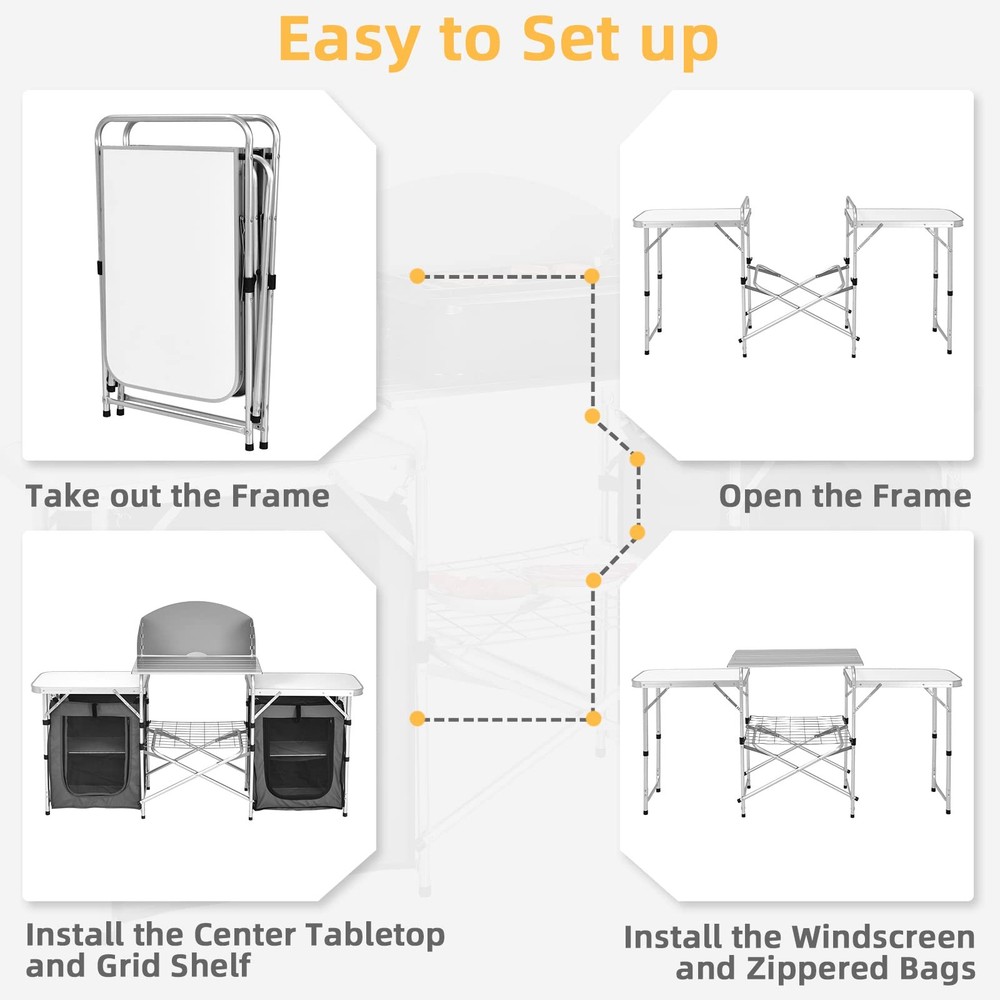 Easy to Set up

Take out the Frame

Open the Frame

Install the Center Tabletop and Grid Shelf

Install the Windscreen and Zippered Bags