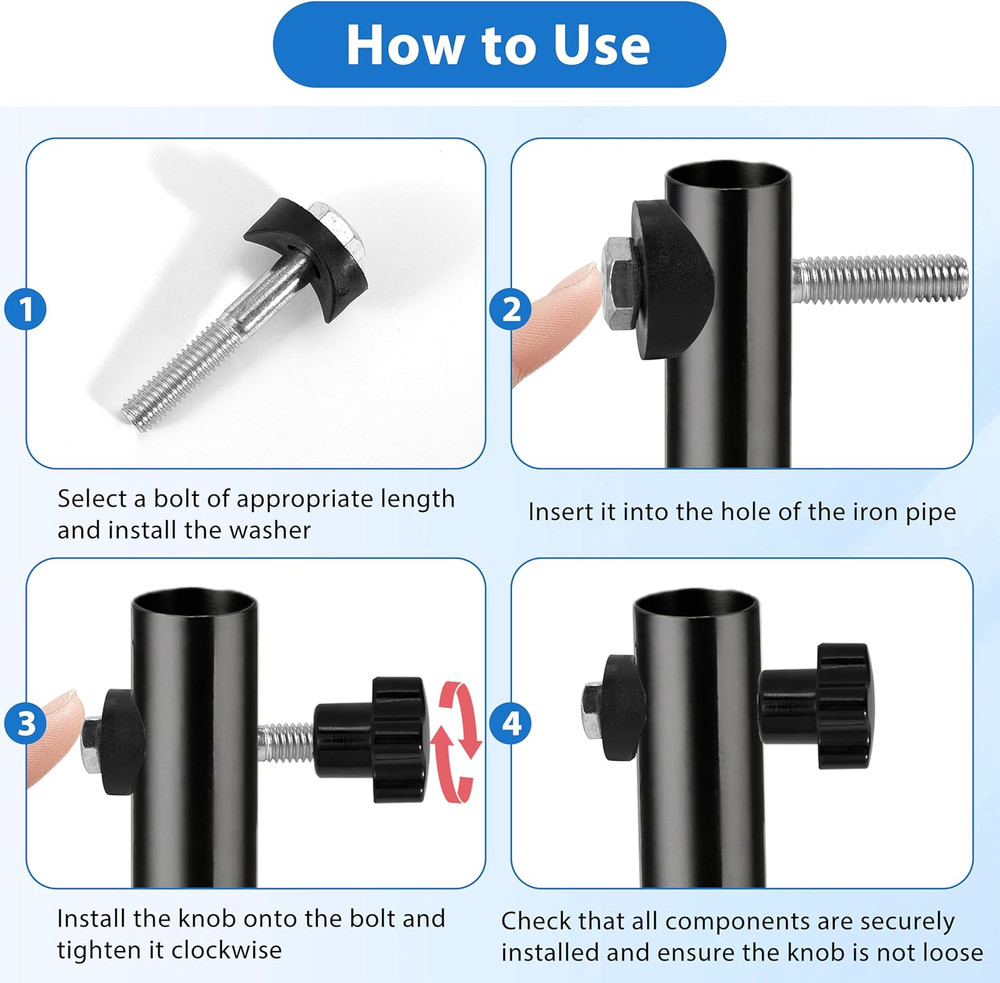 How to Use

1

Select a bolt of appropriate length and install the washer

2

Insert it into the hole of the iron pipe

3

Install the knob onto the bolt and tighten it clockwise

4

Check that all components are securely installed and ensure the knob is not loose