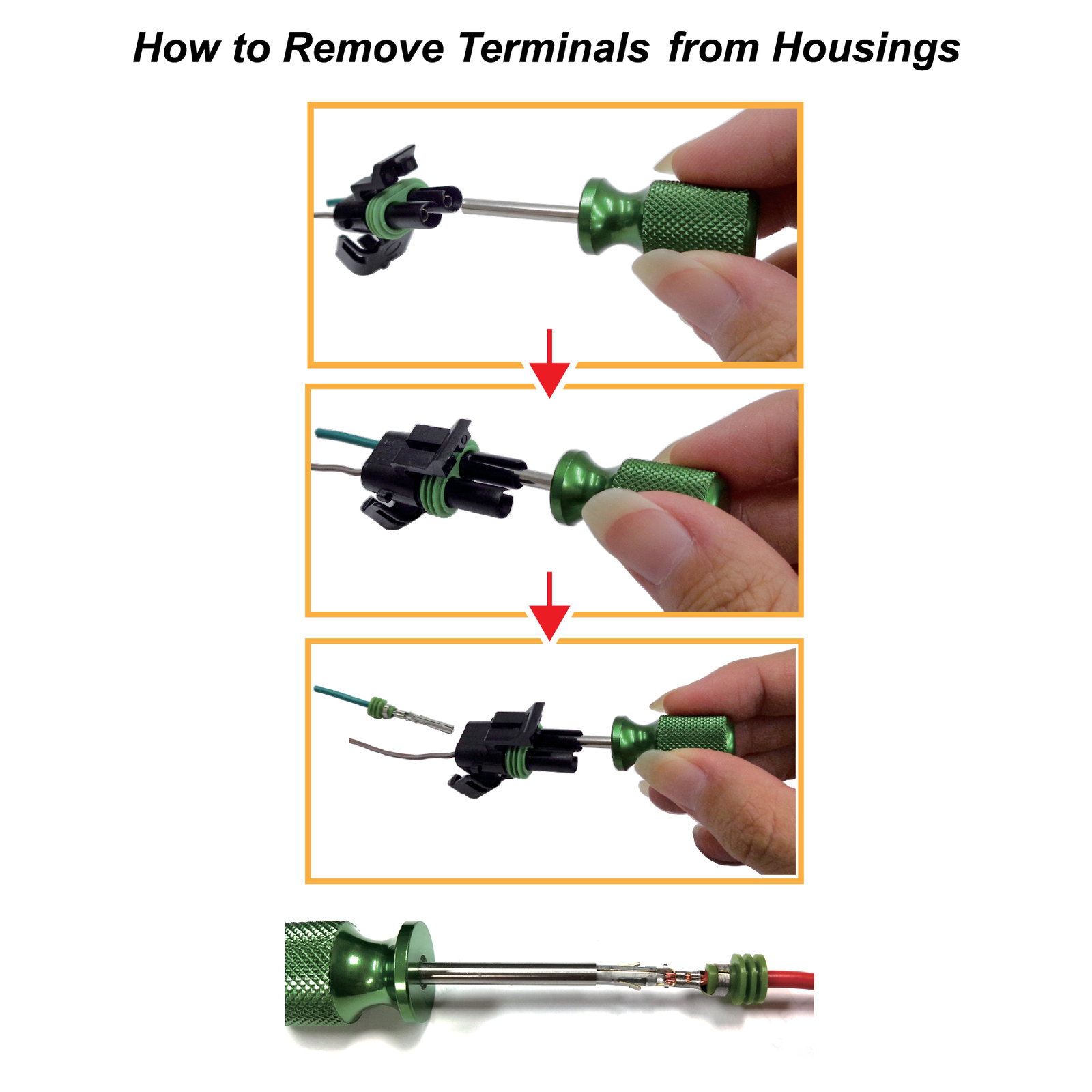 How to Remove Terminals from Housings