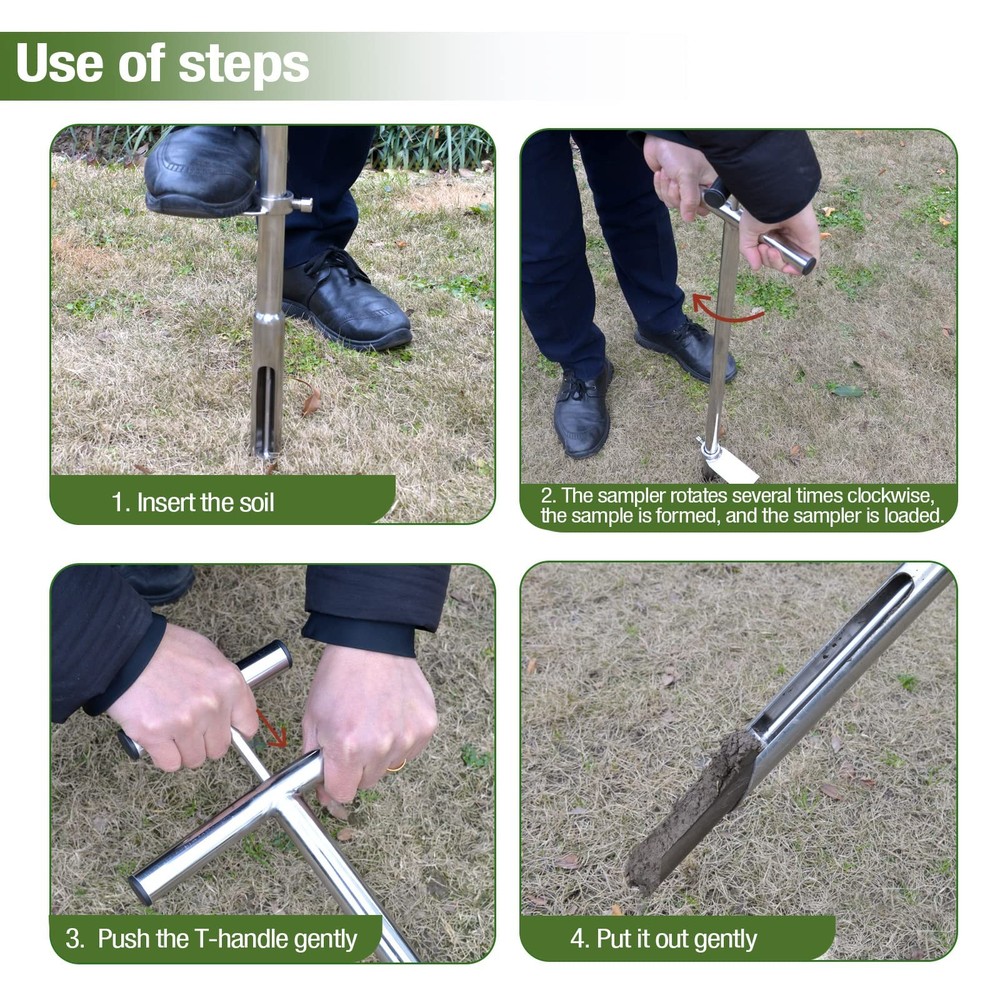 Use of steps

1. Insert the soil

2. The sampler rotates several times clockwise, the sample is formed, and the sampler is loaded.

3. Push the T-handle gently

4. Put it out gently