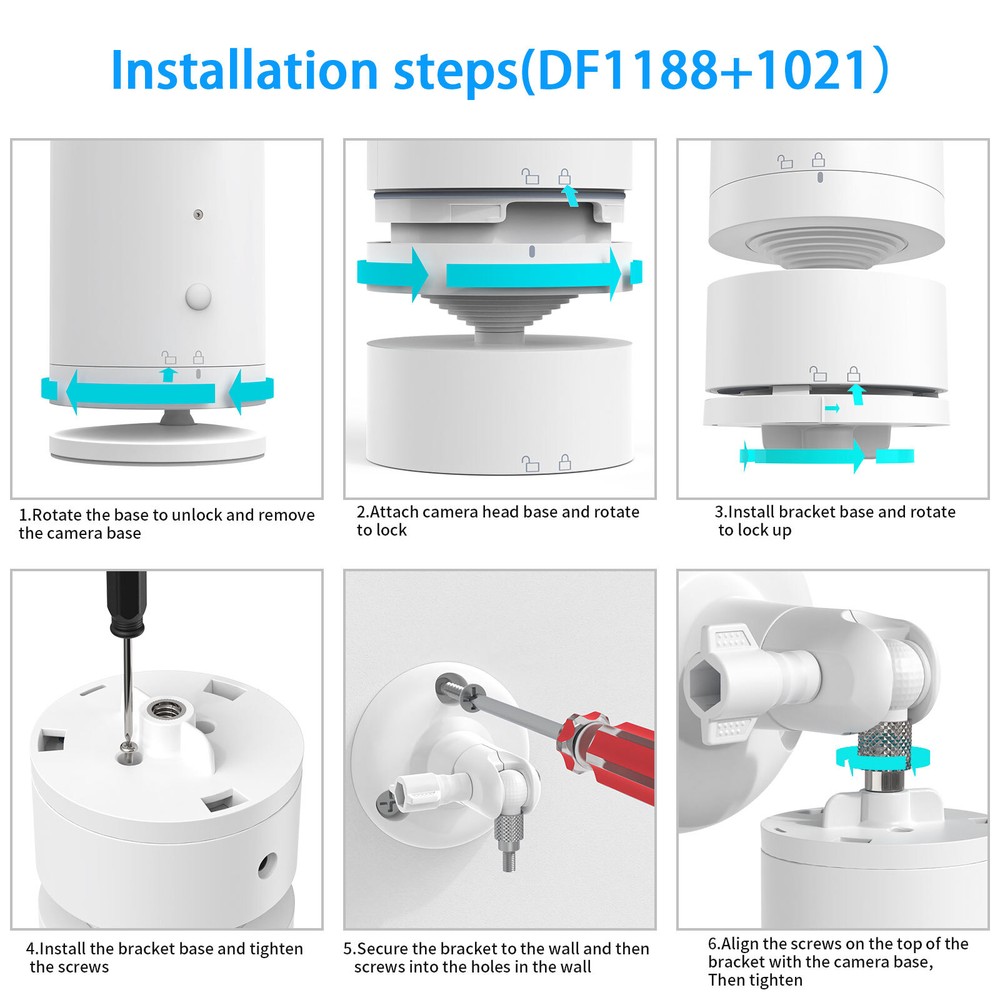 Installation steps(DF1188+1021)

1.Rotate the base to unlock and remove the camera base

2.Attach camera head base and rotate to lock

3.Install bracket base and rotate to lock up

4.Install the bracket base and tighten the screws

5.Secure the bracket to the wall and then screws into the holes in the wall

6.Align the screws on the top of the bracket with the camera base, Then tighten