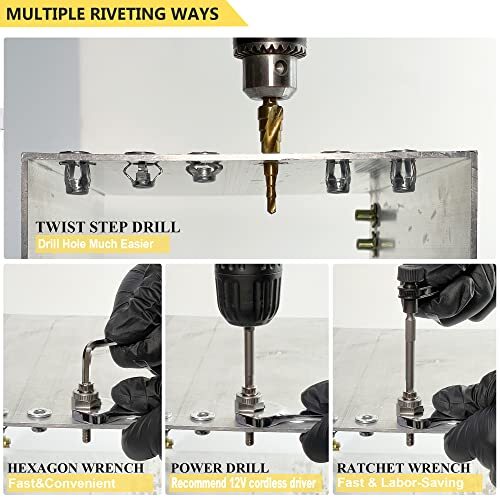 MULTIPLE RIVETING WAYS

TWIST STEP DRILL
Drill Hole Much Easier

HEXAGON WRENCH
Fast&Convenient

POWER DRILL
Recommend 12V cordless driver

RATCHET WRENCH
Fast & Labor-Saving