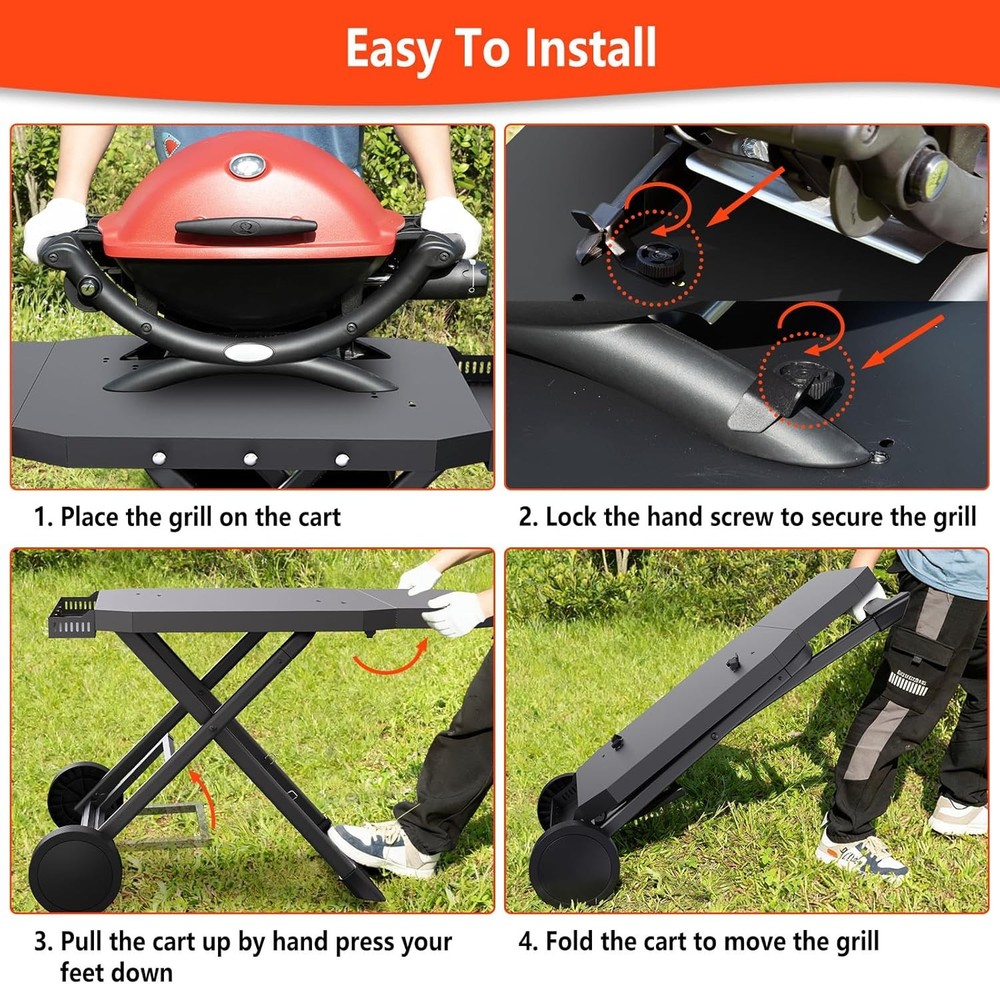 Easy To Install

1. Place the grill on the cart

2. Lock the hand screw to secure the grill

3. Pull the cart up by hand press your feet down

4. Fold the cart to move the grill