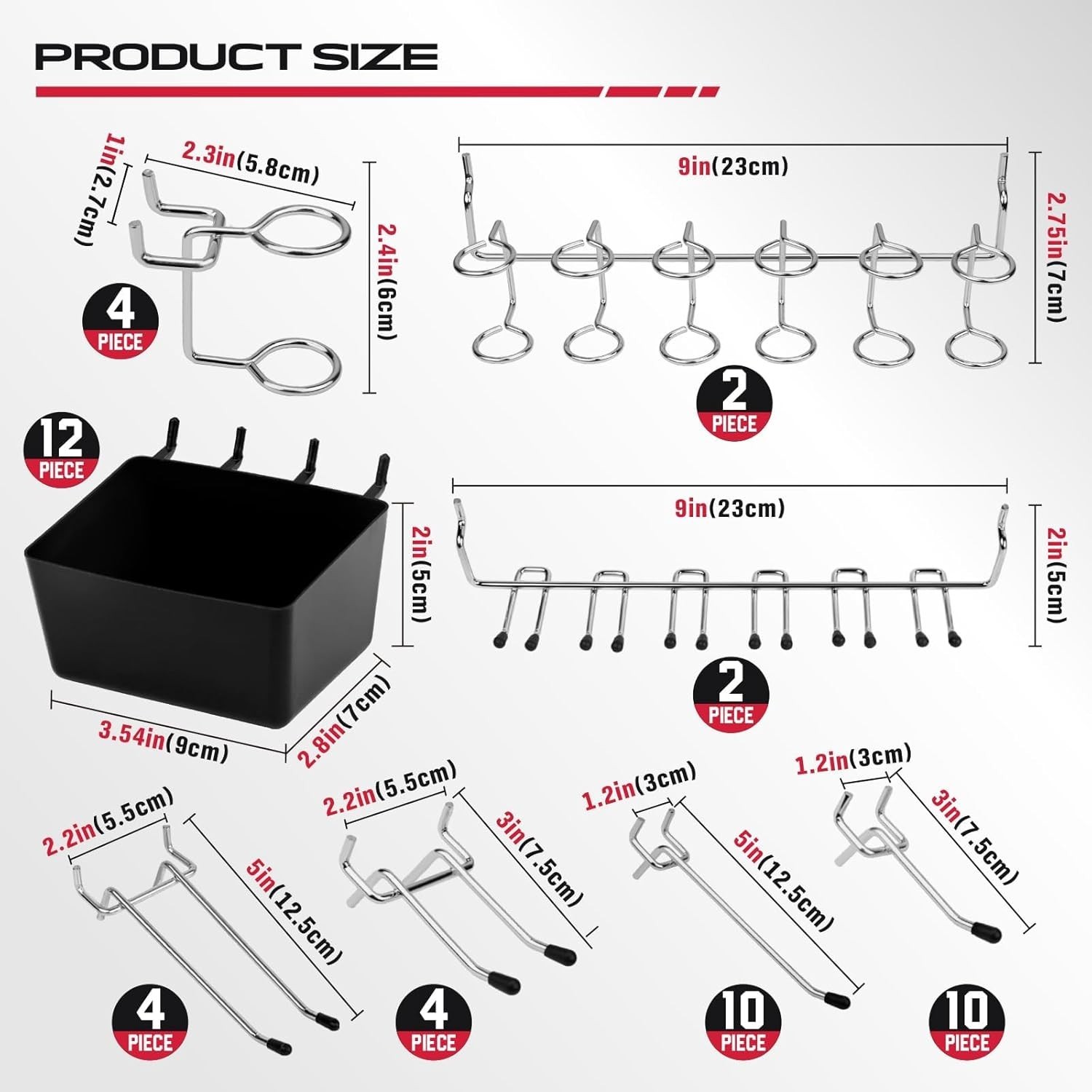 PRODUCT SIZE

1in(2.7cm)
2.3in(5.8cm)
2.4in(6cm)
4
PIECE

9in(23cm)
2.75in(7cm)
2
PIECE

12
PIECE
2in(5cm)
3.54in(9cm)
2.8in(7cm)

9in(23cm)
2in(5cm)
2
PIECE

2.2in(5.5cm)
5in(12.5cm)
4
PIECE

2.2in(5.5cm)
3in(7.5cm)
4
PIECE

1.2in(3cm)
5in(12.5cm)
10
PIECE

1.2in(3cm)
3in(7.5cm)
10
PIECE