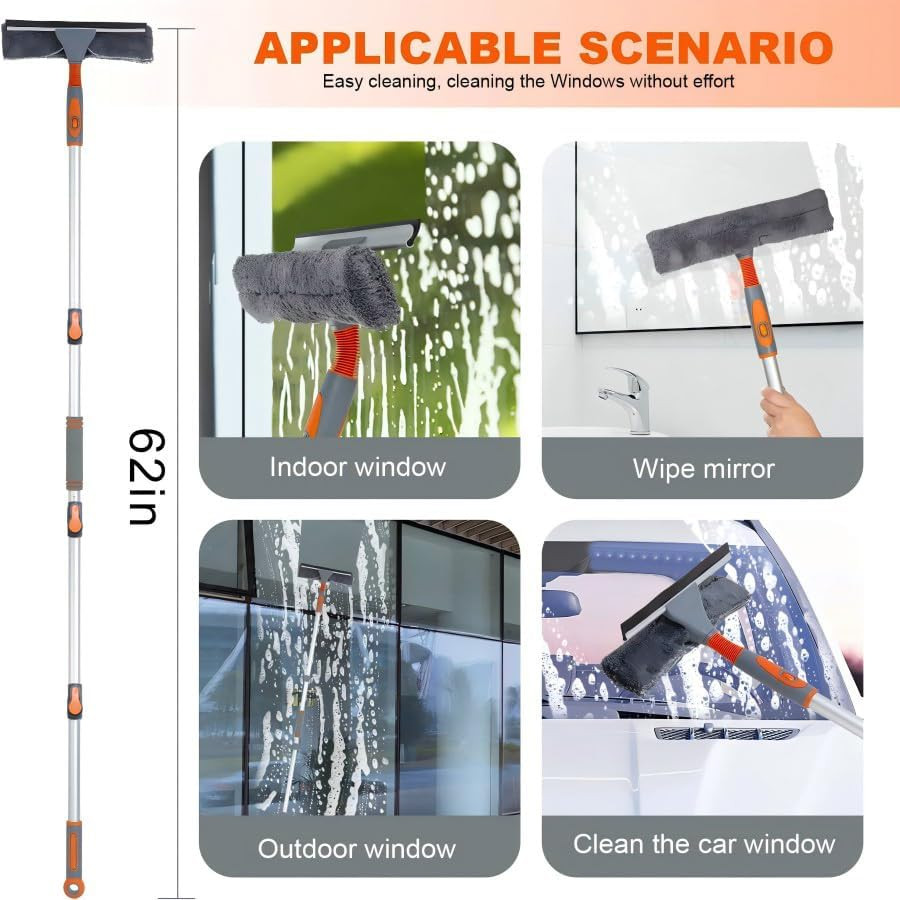 APPLICABLE SCENARIO
Easy cleaning, cleaning the Windows without effort

62in

Indoor window

Wipe mirror

Outdoor window

Clean the car window