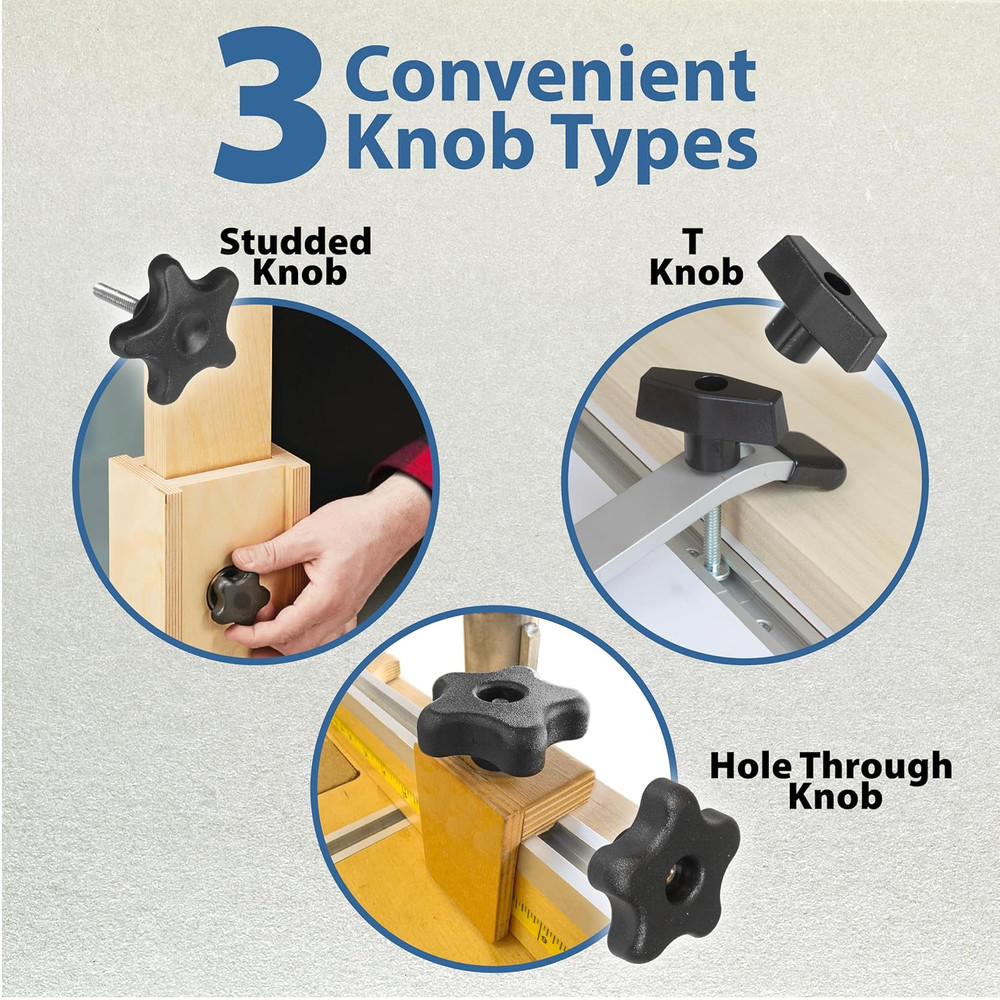 3 Convenient Knob Types

Studded Knob

T Knob

Hole Through Knob