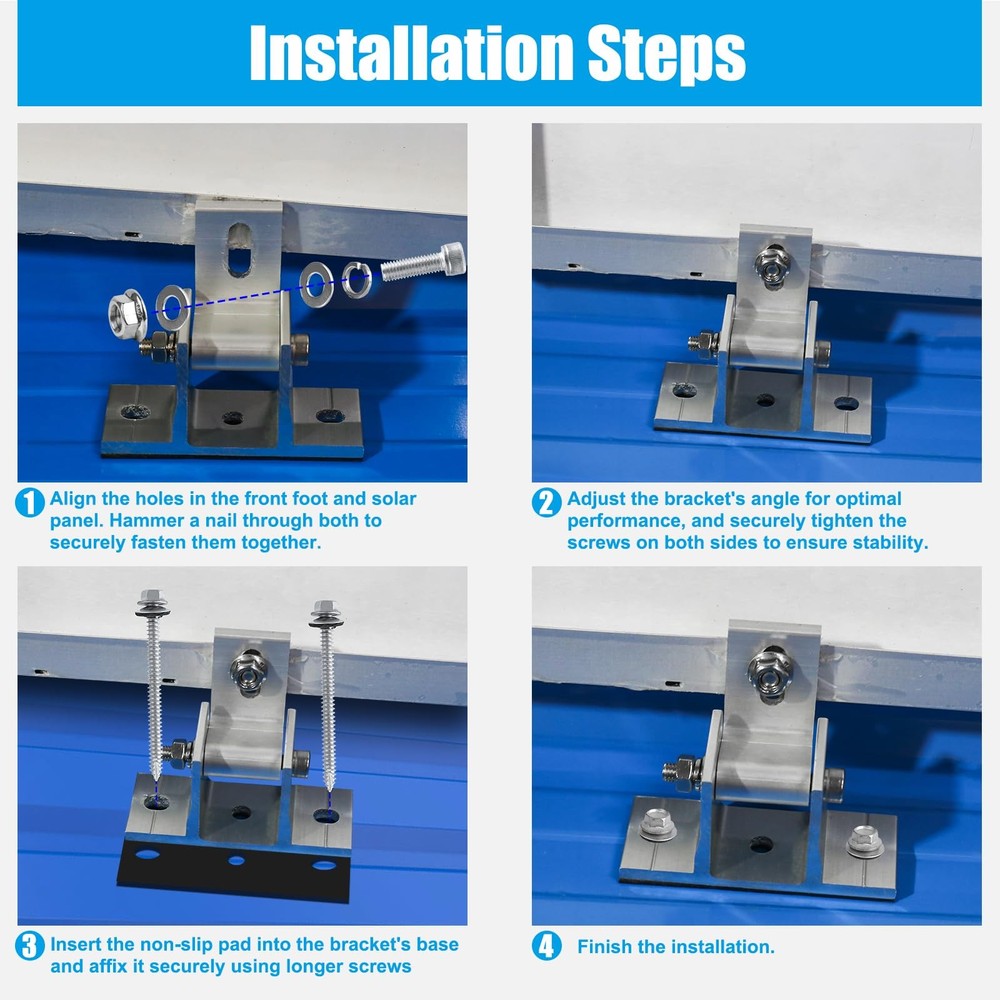 Installation Steps

1 Align the holes in the front foot and solar panel. Hammer a nail through both to securely fasten them together.

2 Adjust the bracket's angle for optimal performance, and securely tighten the screws on both sides to ensure stability.

3 Insert the non-slip pad into the bracket's base and affix it securely using longer screws

4 Finish the installation.