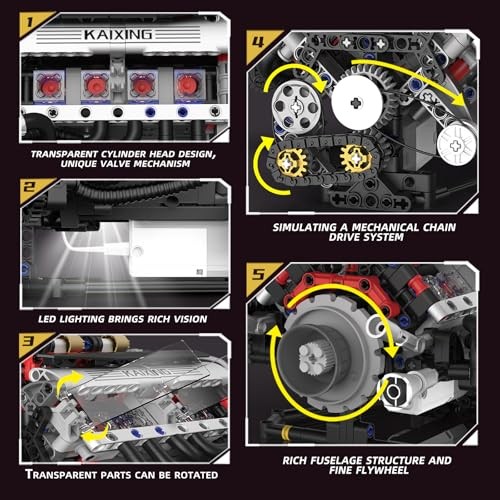 1

KAIXING

TRANSPARENT CYLINDER HEAD DESIGN, UNIQUE VALVE MECHANISM

2

LED LIGHTING BRINGS RICH VISION

3

KAIXING

TRANSPARENT PARTS CAN BE ROTATED

4

SIMULATING A MECHANICAL CHAIN DRIVE SYSTEM

5

RICH FUSELAGE STRUCTURE AND FINE FLYWHEEL